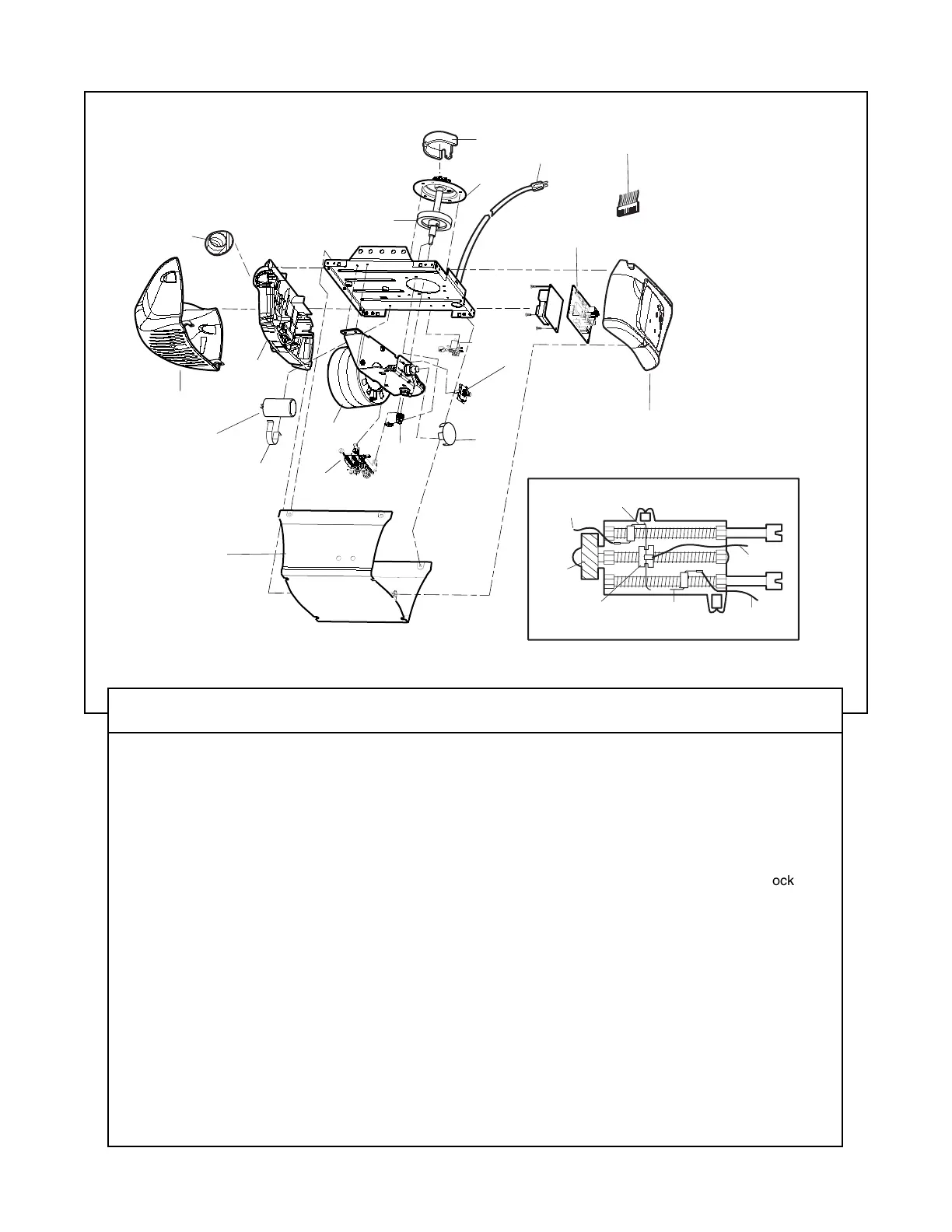 ock