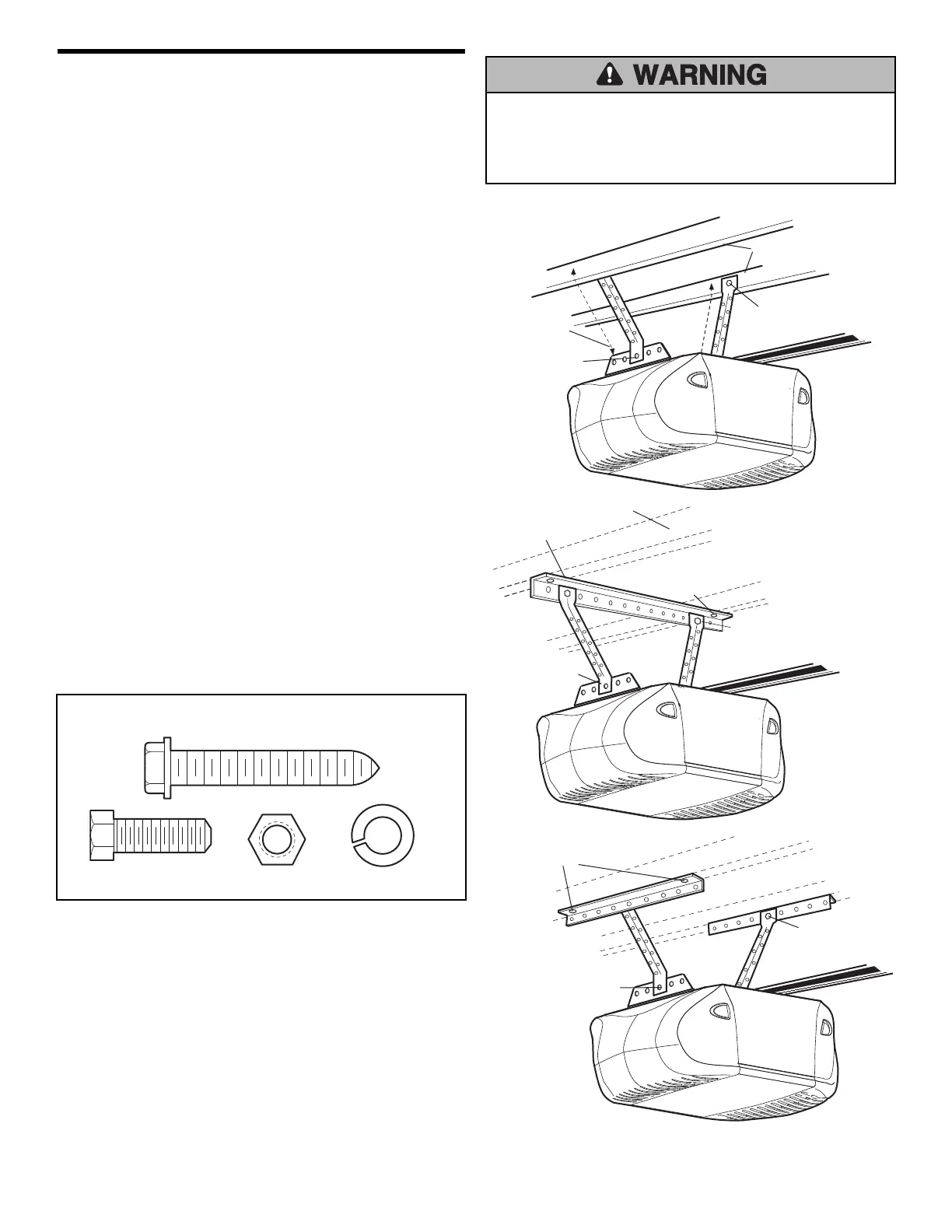 WARNING