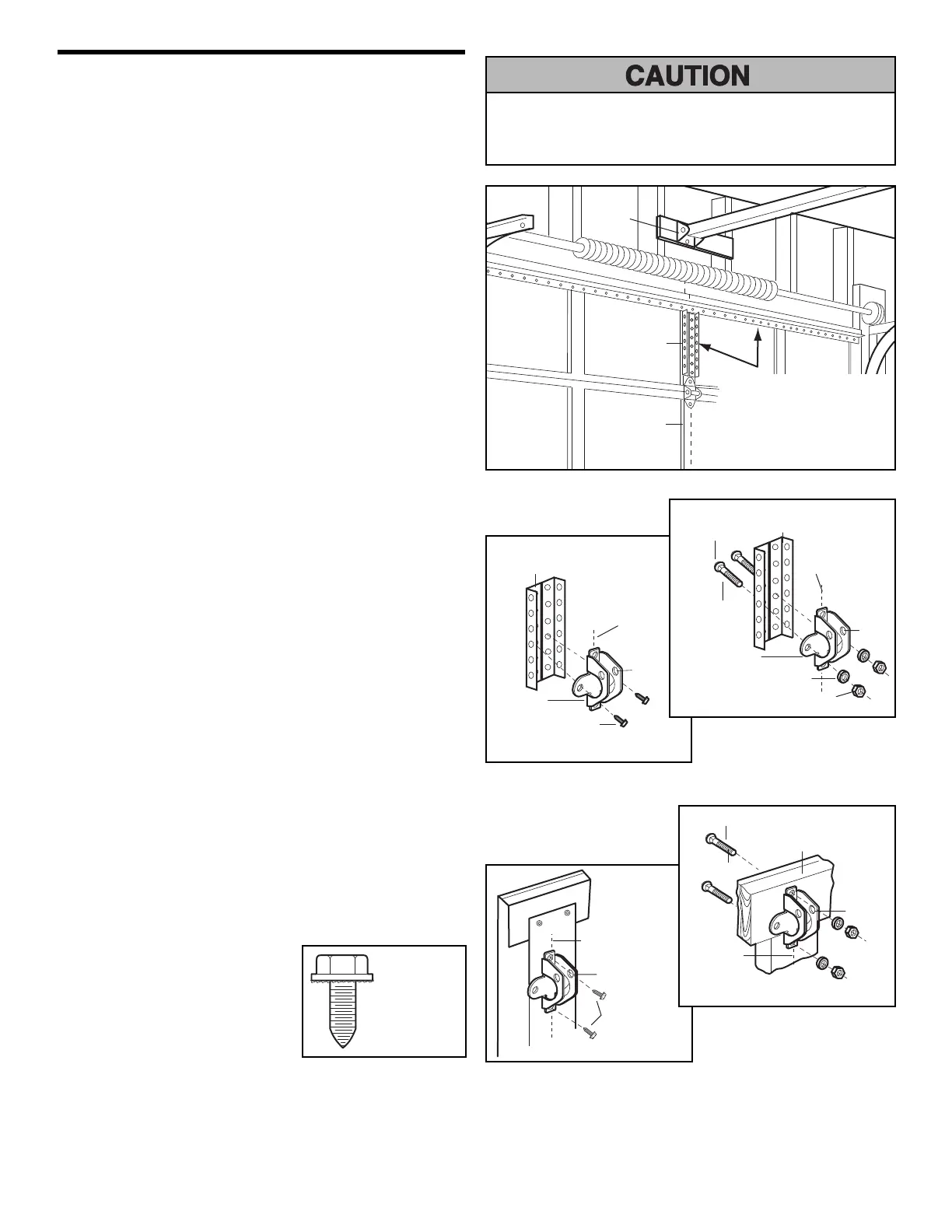 CAUTION