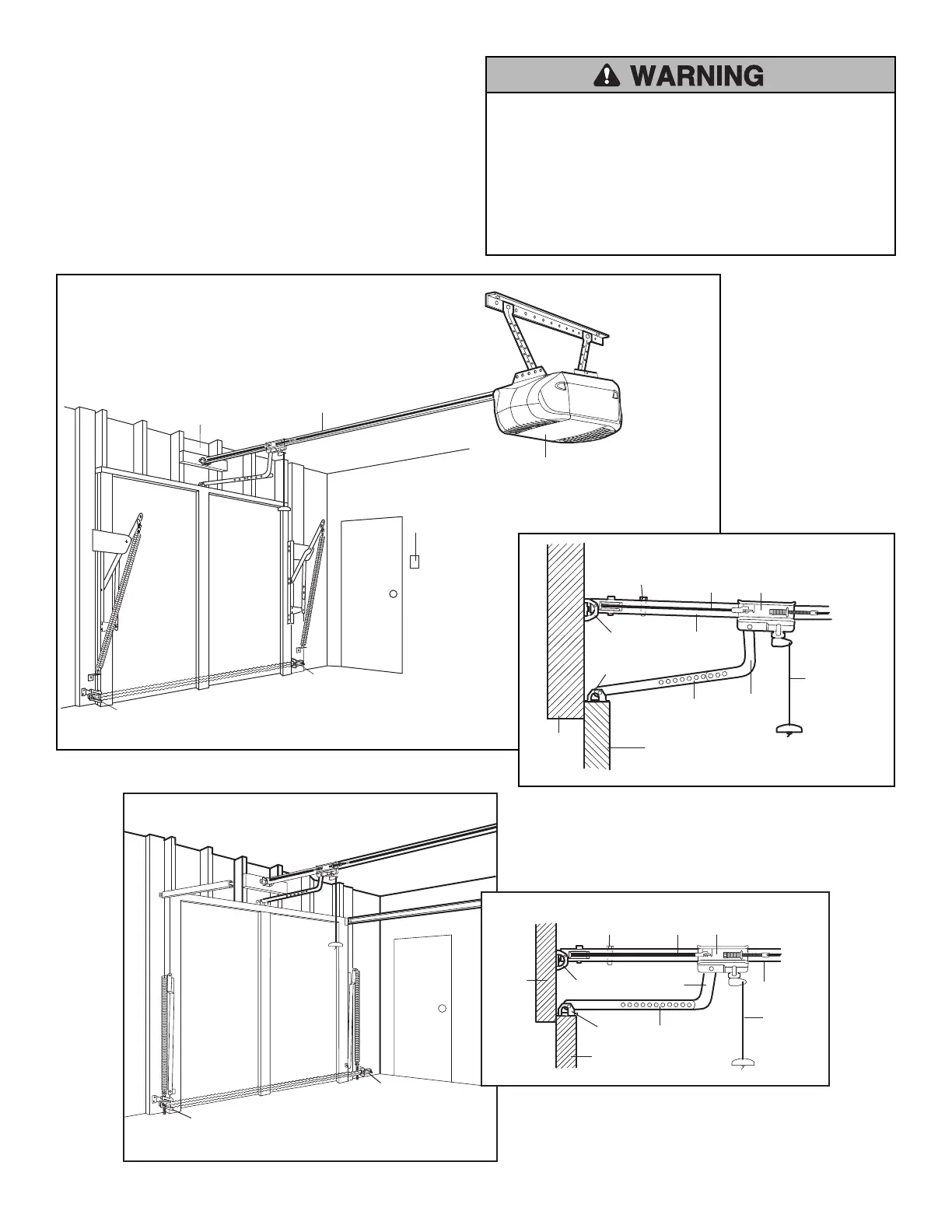 WARNING