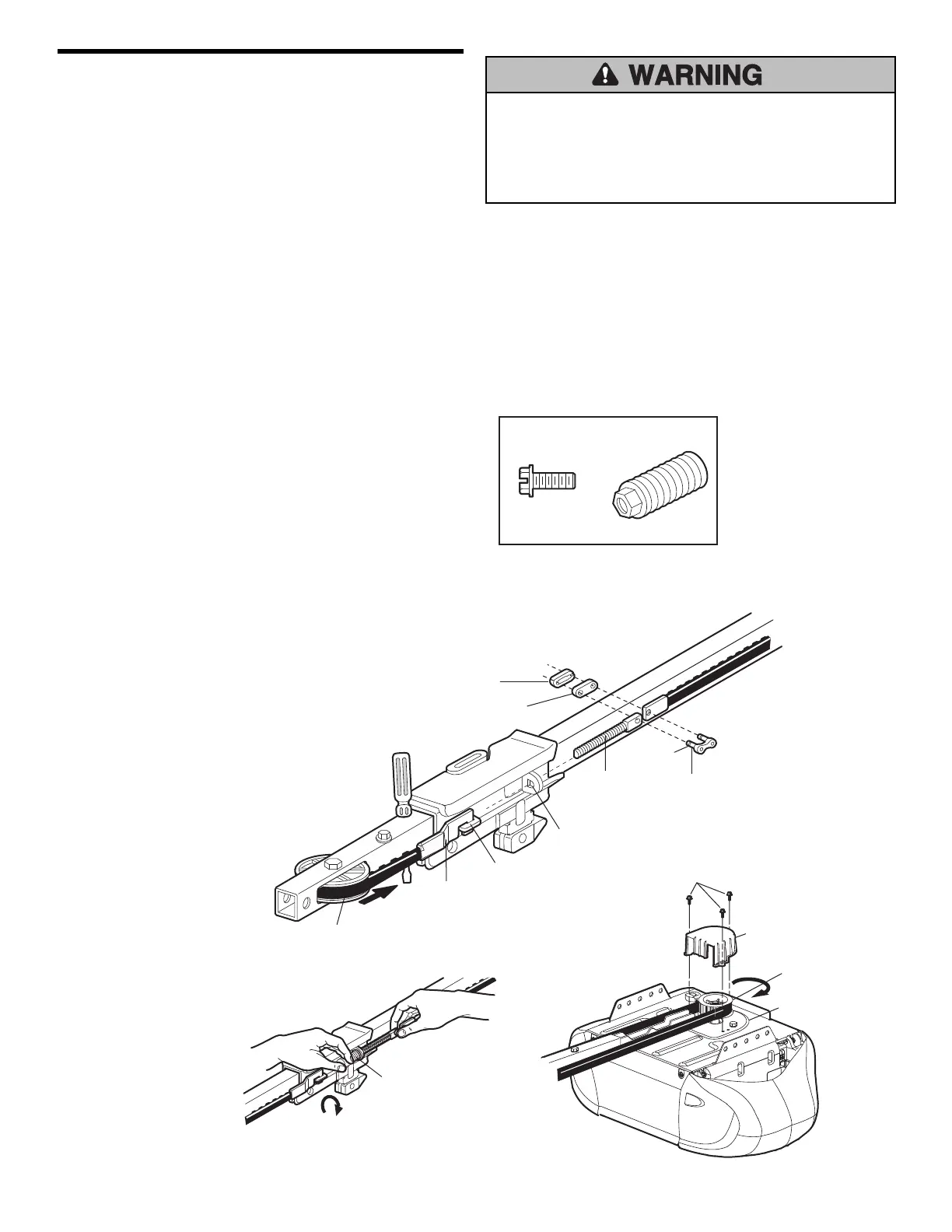 WARNING