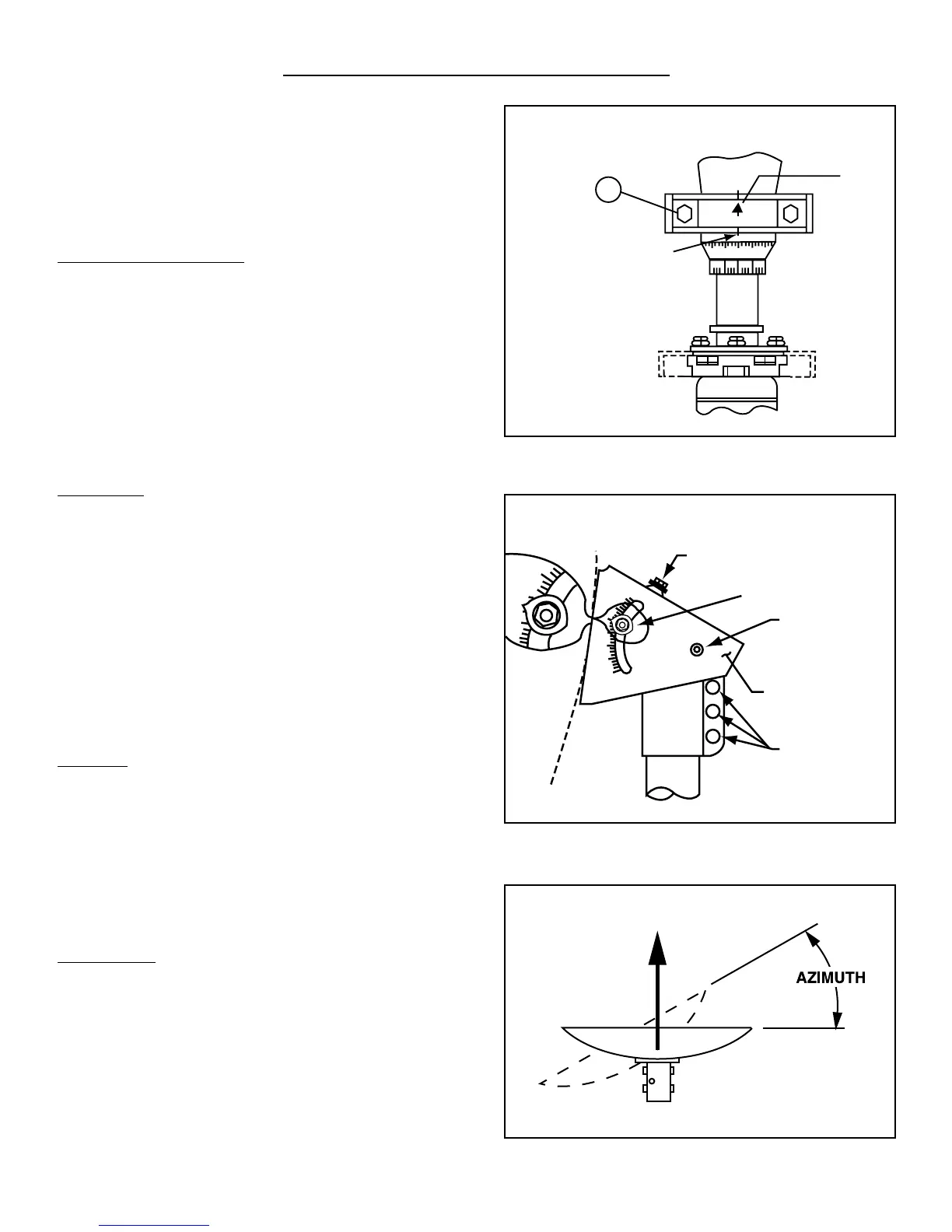 AZIMUTH