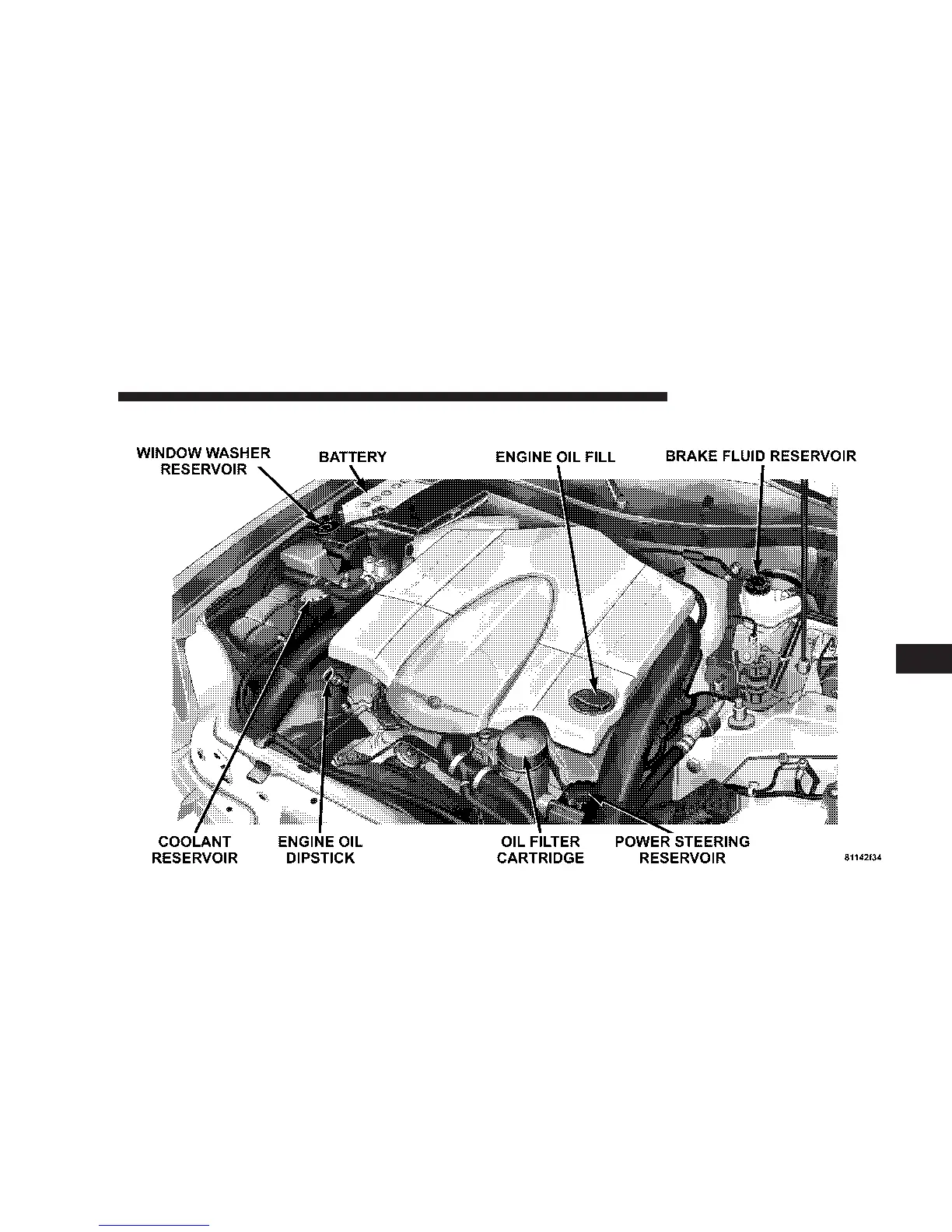 WINDOW WASHER RESERVOIR

BATTERY

ENGINE OIL FILL

BRAKE FLUID RESERVOIR

COOLANT RESERVOIR

ENGINE OIL DIPSTICK

OIL FILTER CARTRIDGE

POWER STEERING RESERVOIR

81142f34