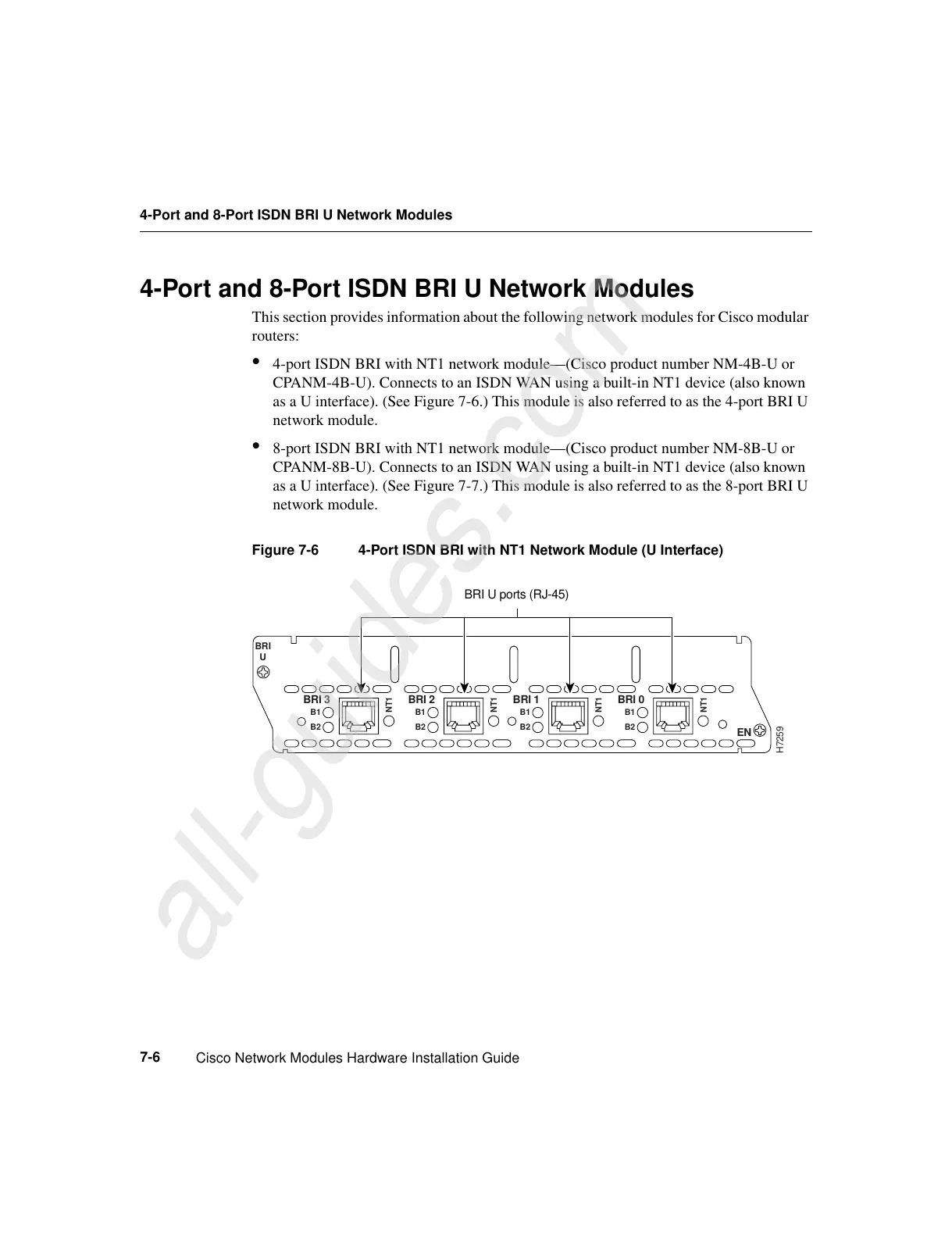 4-Port and 8-Port ISDN BRI U Network Modules

4-Port and 8-Port ISDN BRI U Network Modules

This section provides information about the following network modules for Cisco modular routers:

• 4-port ISDN BRI with NT1 network module—(Cisco product number NM-4B-U or CPANM-4B-U). Connects to an ISDN WAN using a built-in NT1 device (also known as a U interface). (See Figure 7-6.) This module is also referred to as the 4-port BRI U network module.

• 8-port ISDN BRI with NT1 network module—(Cisco product number NM-8B-U or CPANM-8B-U). Connects to an ISDN WAN using a built-in NT1 device (also known as a U interface). (See Figure 7-7.) This module is also referred to as the 8-port BRI U network module.

Figure 7-6 4-Port ISDN BRI with NT1 Network Module (U Interface)

BRI U ports (RJ-45)

BRI U

BRI 3 B1 B2 NT1 BRI 2 B1 B2 NT1 BRI 1 B1 B2 NT1 BRI 0 B1 B2 NT1 EN

H7259

all-guides.com

7-6 Cisco Network Modules Hardware Installation Guide