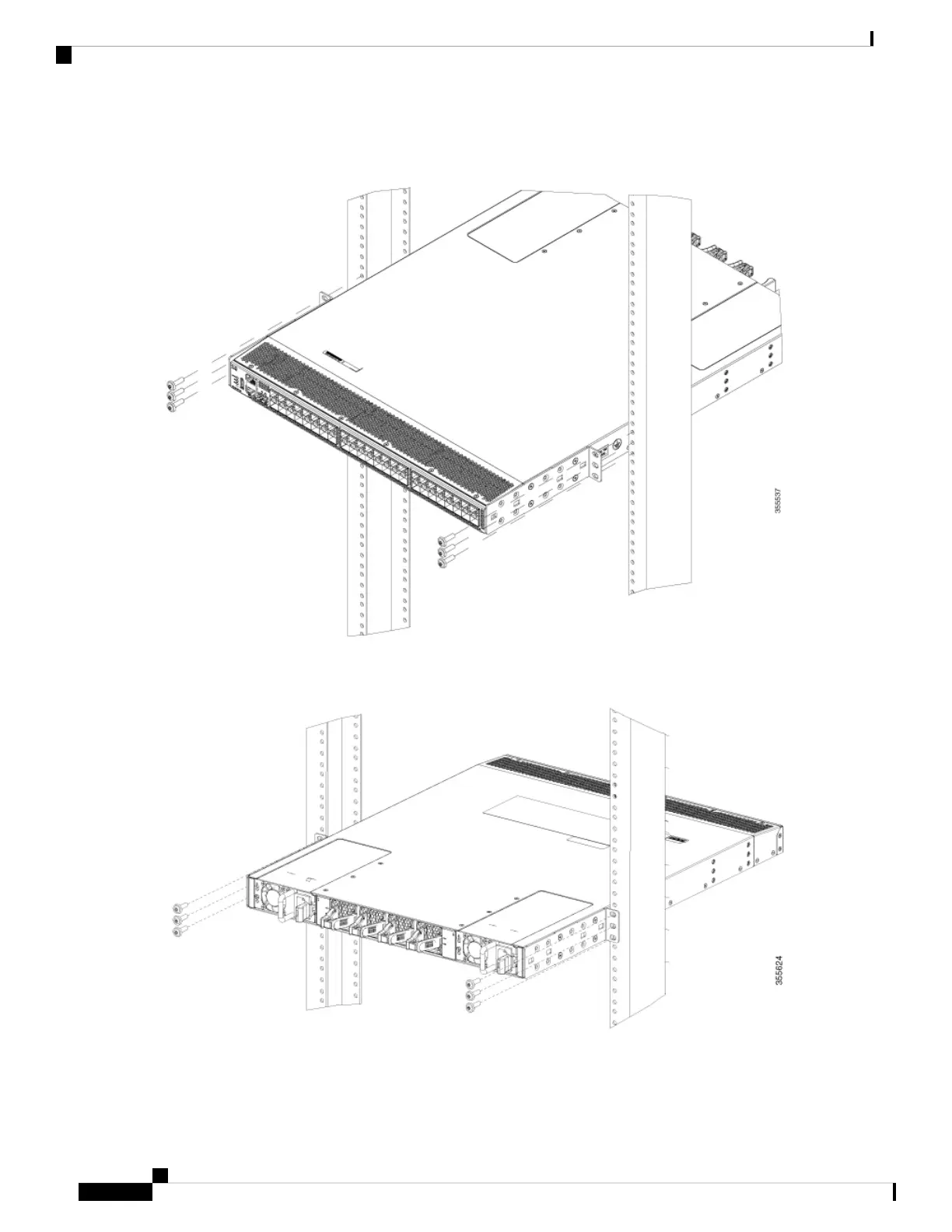 355537

355624