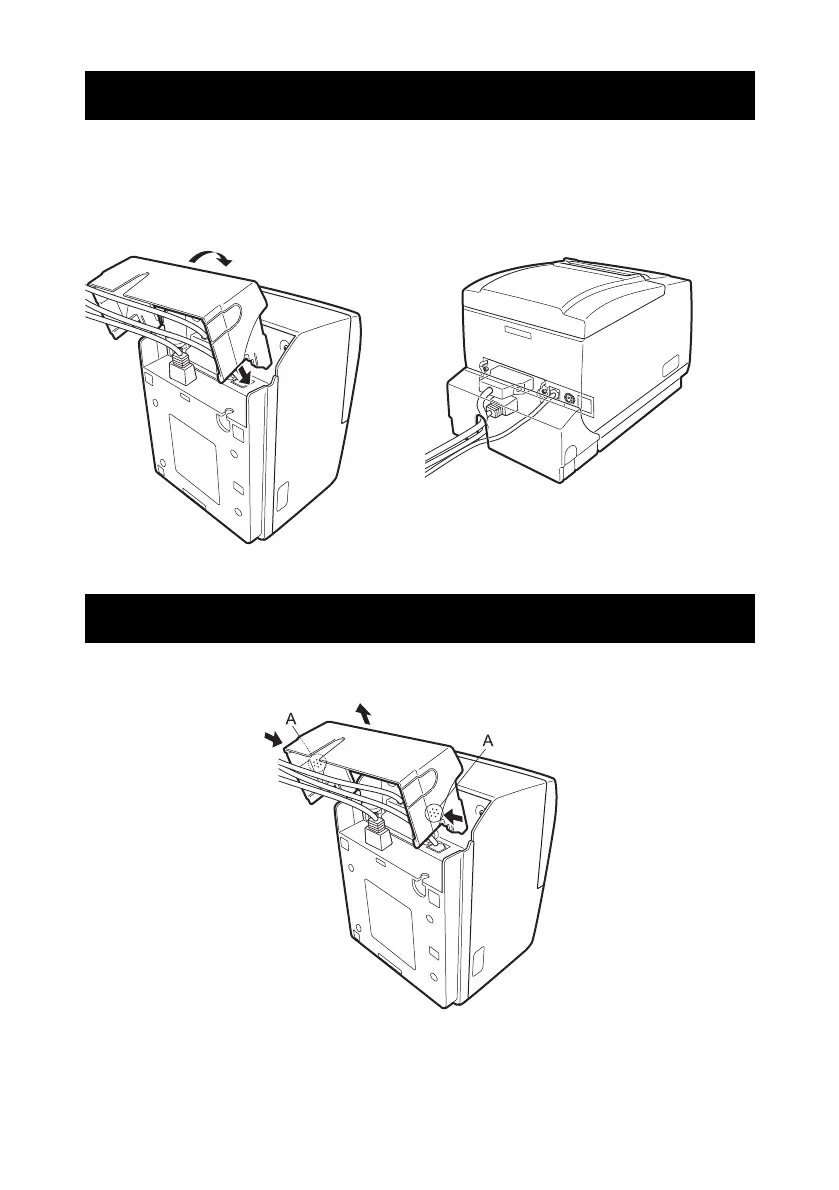 A

A