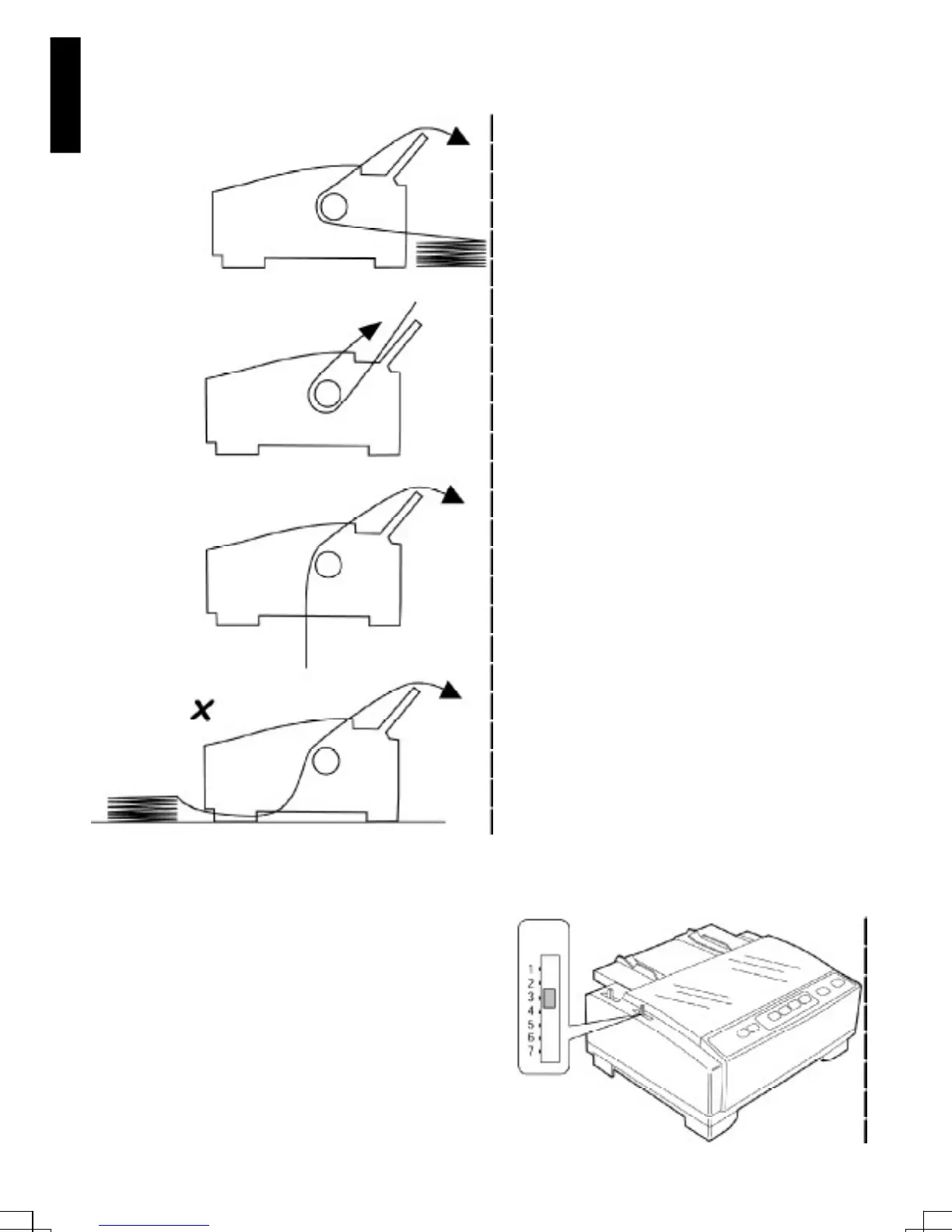 1
2
3
4
5
6
7