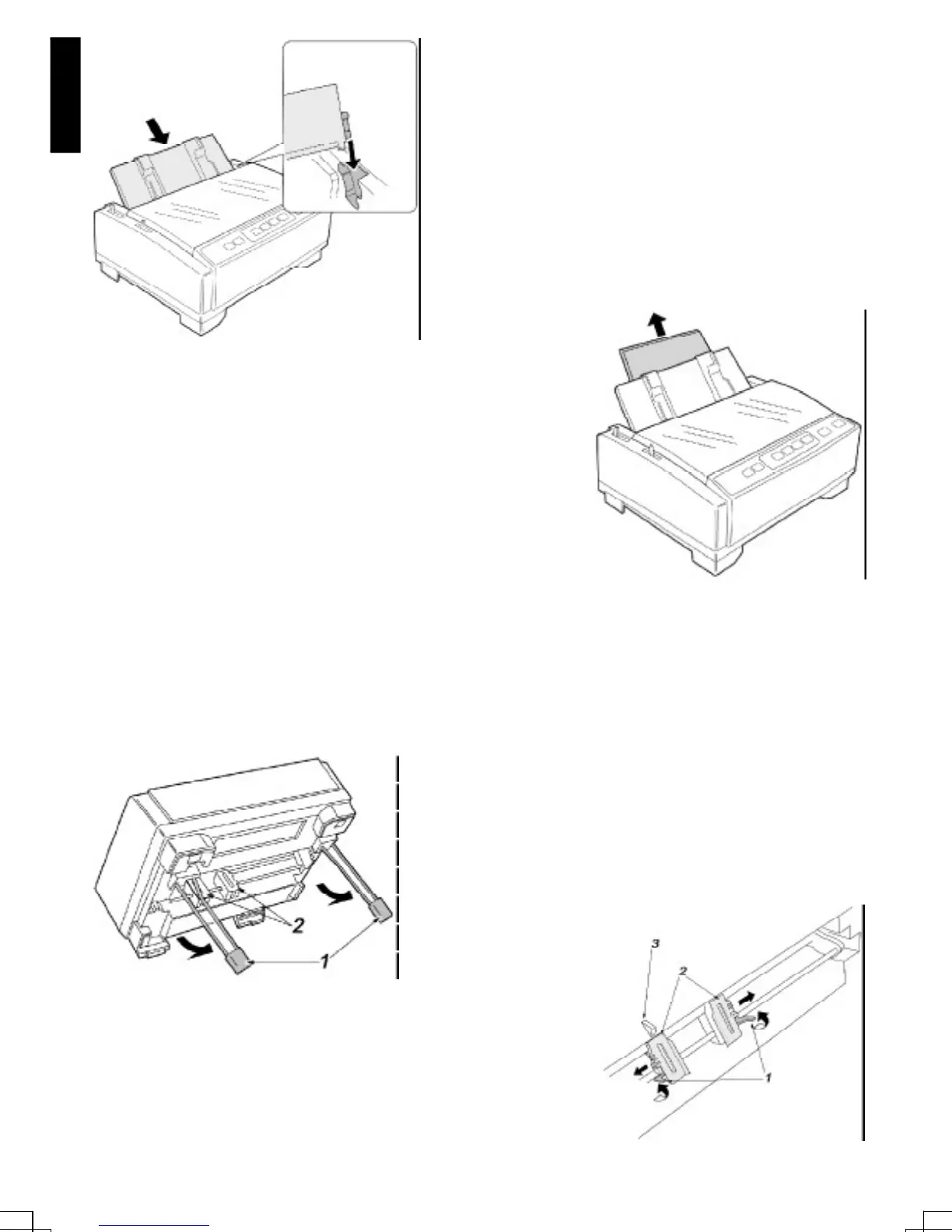 2

1

3

2

1