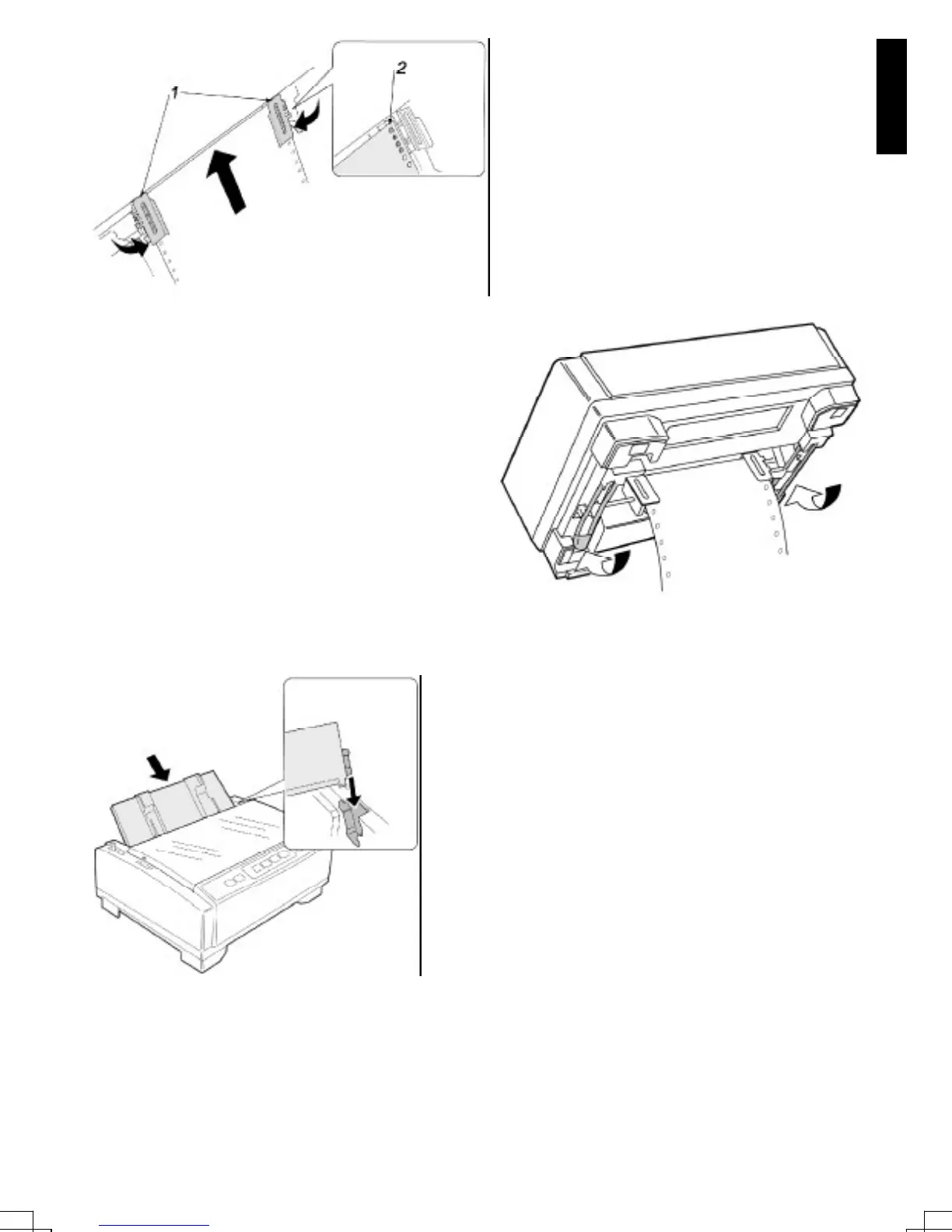 1
2