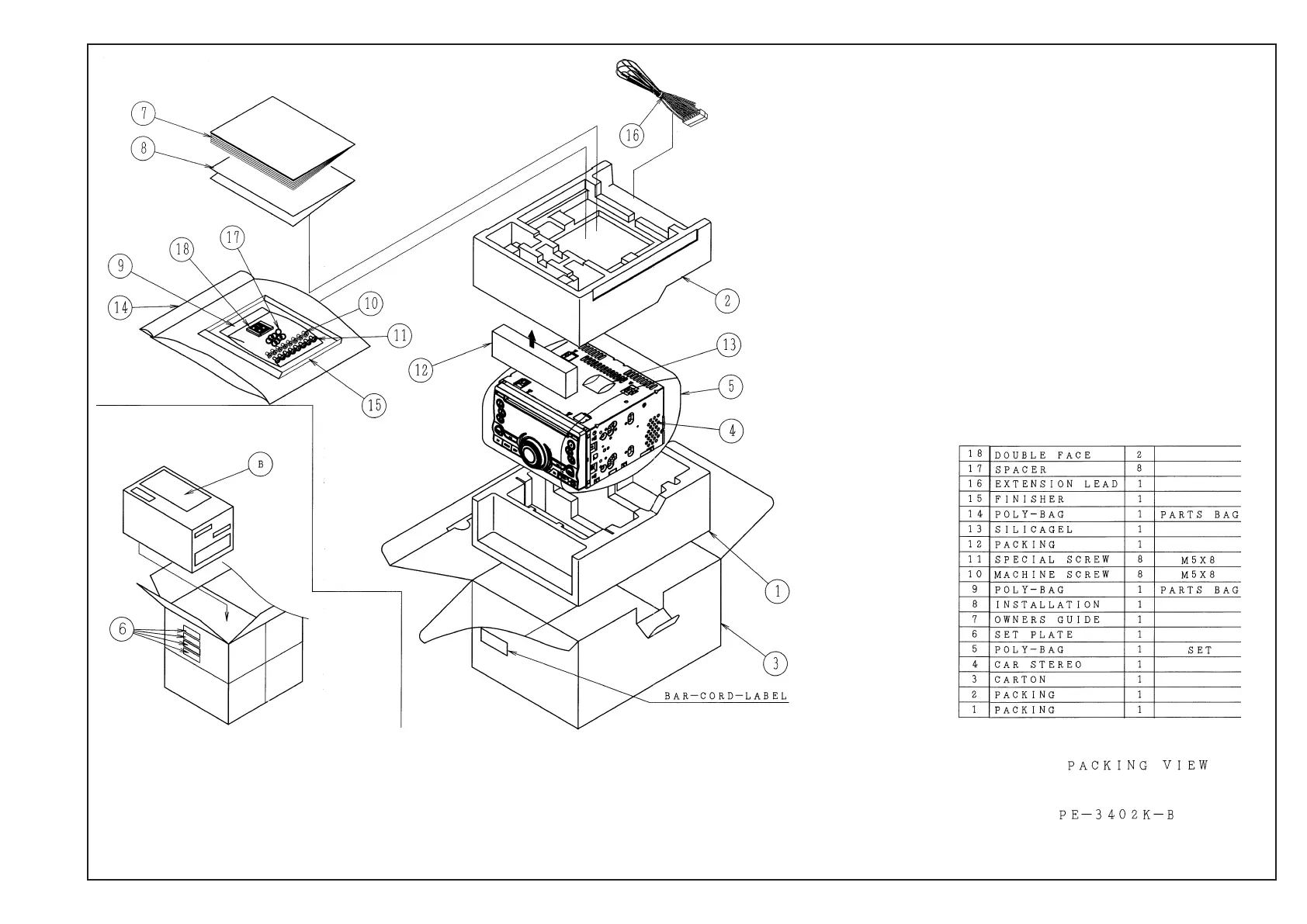 7
8
16
17
18
9
14
10
11
15
12
13
2
5
4
B
6
1
3
BAR-CORD-LABEL

| 18 | DOUBLE FACE | 2 | |
|---|---|---|---|
| 17 | SPACER | 8 | |
| 16 | EXTENSION LEAD | 1 | |
| 15 | FINISHER | 1 | |
| 14 | POLY-BAG | 1 | PARTS BAG |
| 13 | SILICAGEL | 1 | |
| 12 | PACKING | 1 | |
| 11 | SPECIAL SCREW | 8 | M5X8 |
| 10 | MACHINE SCREW | 8 | M5X8 |
| 9 | POLY-BAG | 1 | PARTS BAG |
| 8 | INSTALLATION | 1 | |
| 7 | OWNERS GUIDE | 1 | |
| 6 | SET PLATE | 1 | |
| 5 | POLY-BAG | 1 | SET |
| 4 | CAR STEREO | 1 | |
| 3 | CARTON | 1 | |
| 2 | PACKING | 1 | |
| 1 | PACKING | 1 | |

PACKING VIEW

PE-3402K-B