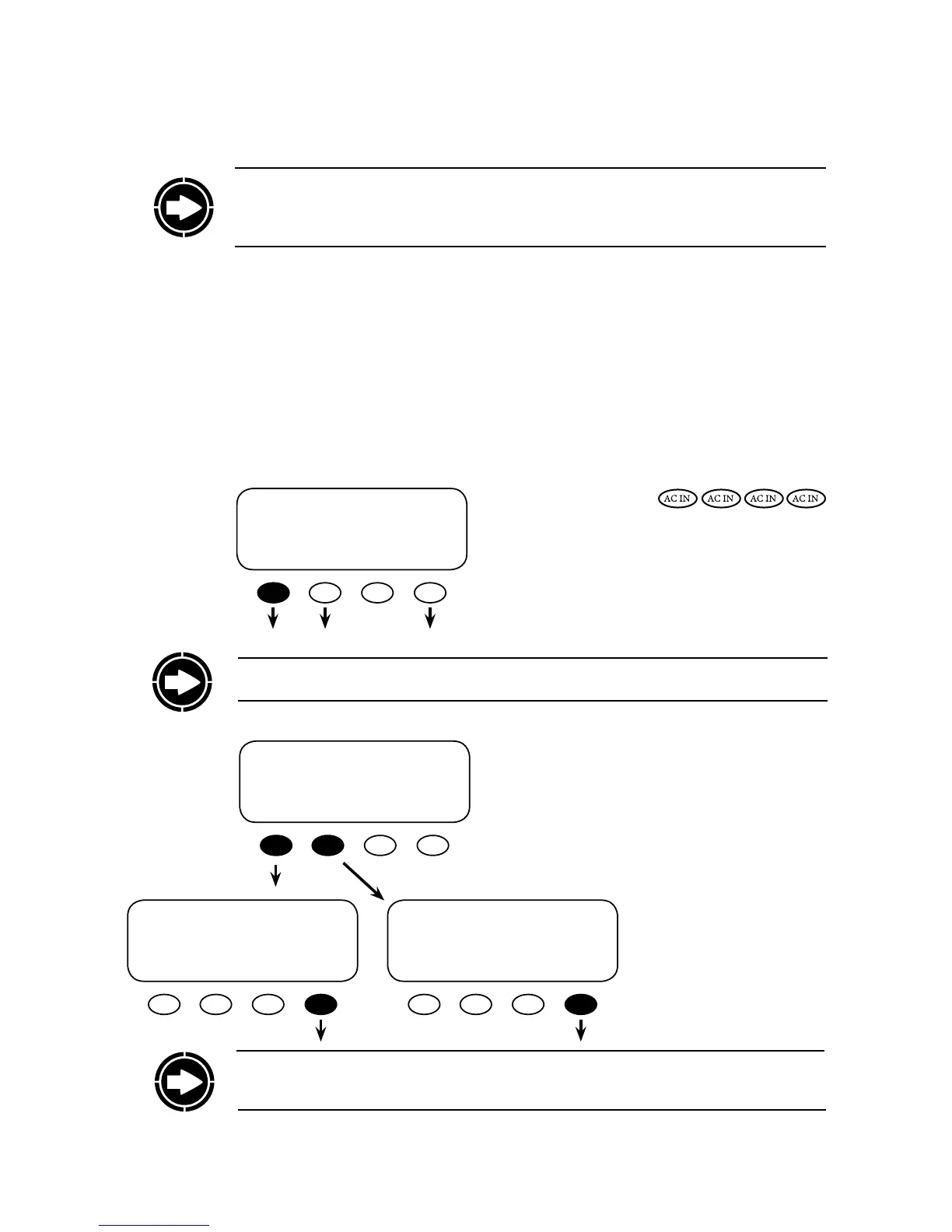 AC IN AC IN AC IN AC IN