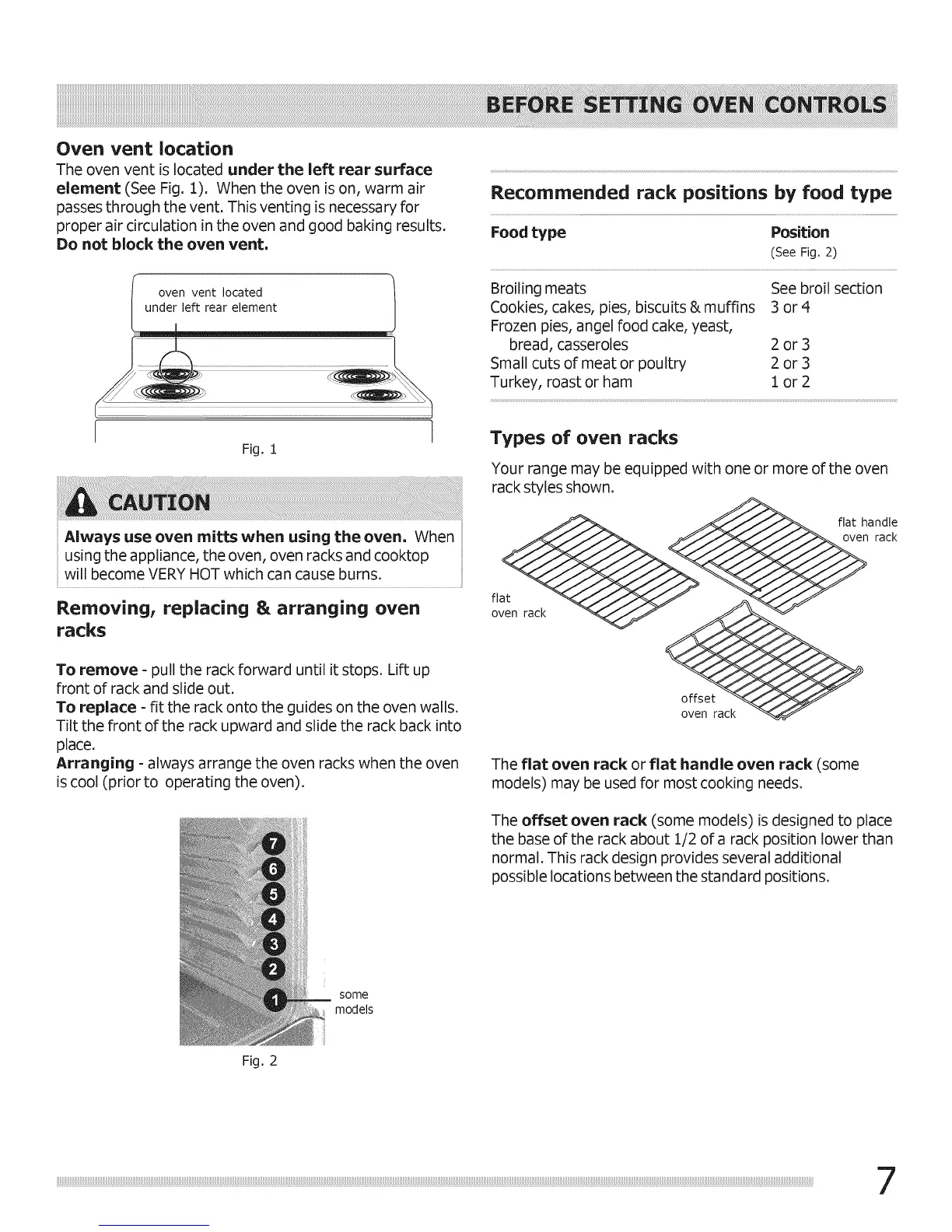 BEFORE SETTING OVEN CONTROLS

Oven vent location
The oven vent is located under the left rear surface element (See Fig. 1). When the oven is on, warm air passes through the vent. This venting is necessary for proper air circulation in the oven and good baking results. Do not block the oven vent.

oven vent located under left rear element

Fig. 1

CAUTION

Always use oven mitts when using the oven. When using the appliance, the oven, oven racks and cooktop will become VERY HOT which can cause burns.

Removing, replacing & arranging oven racks

To remove - pull the rack forward until it stops. Lift up front of rack and slide out.
To replace - fit the rack onto the guides on the oven walls. Tilt the front of the rack upward and slide the rack back into place.
Arranging - always arrange the oven racks when the oven is cool (prior to operating the oven).

7
6
5
4
3
2
1
some models

Fig. 2

Recommended rack positions by food type

| Food type | Position (See Fig. 2) |
|---|---|
| Broiling meats | See broil section |
| Cookies, cakes, pies, biscuits & muffins | 3 or 4 |
| Frozen pies, angel food cake, yeast, bread, casseroles | 2 or 3 |
| Small cuts of meat or poultry | 2 or 3 |
| Turkey, roast or ham | 1 or 2 |

Types of oven racks

Your range may be equipped with one or more of the oven rack styles shown.

flat handle oven rack

flat oven rack

offset oven rack

The flat oven rack or flat handle oven rack (some models) may be used for most cooking needs.

The offset oven rack (some models) is designed to place the base of the rack about 1/2 of a rack position lower than normal. This rack design provides several additional possible locations between the standard positions.

7