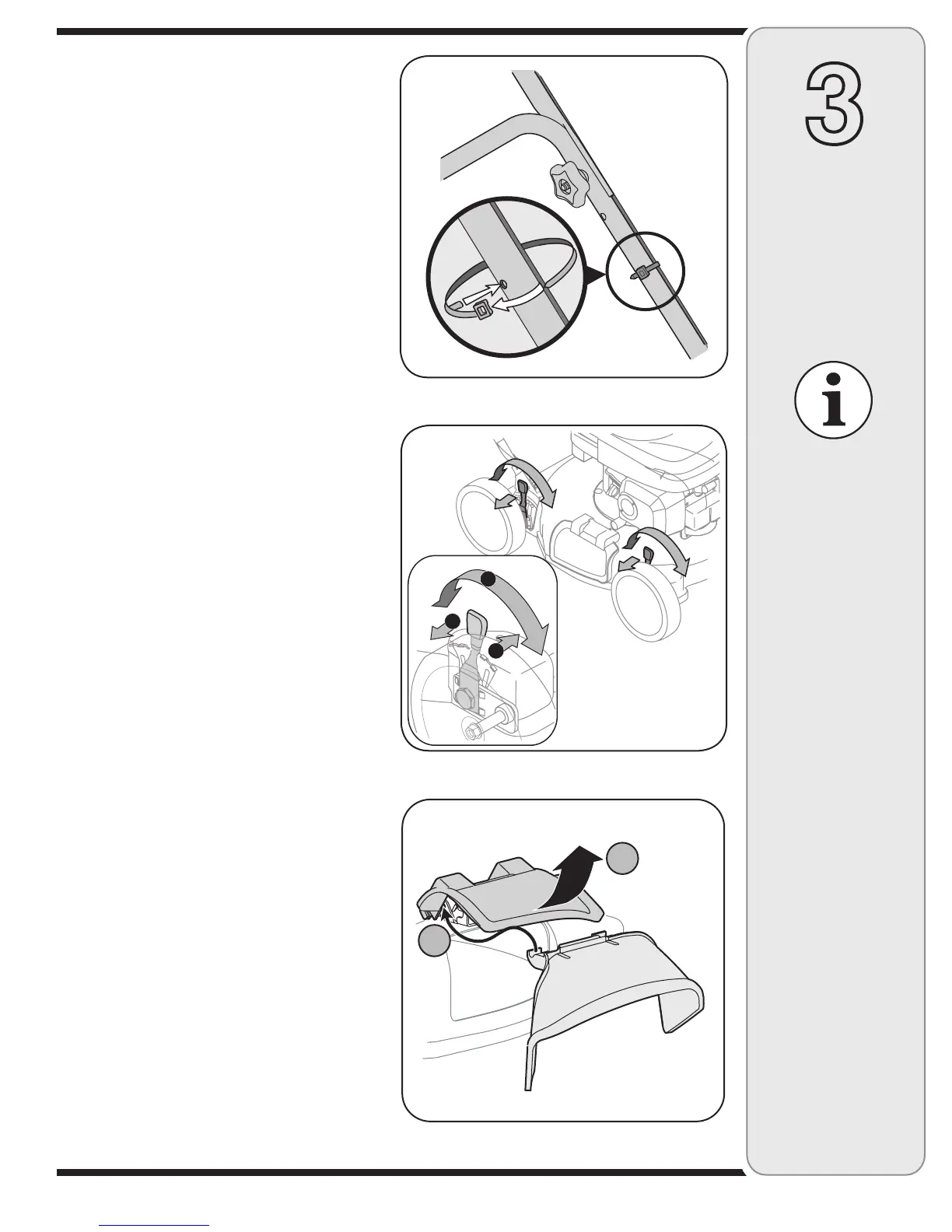 3

i