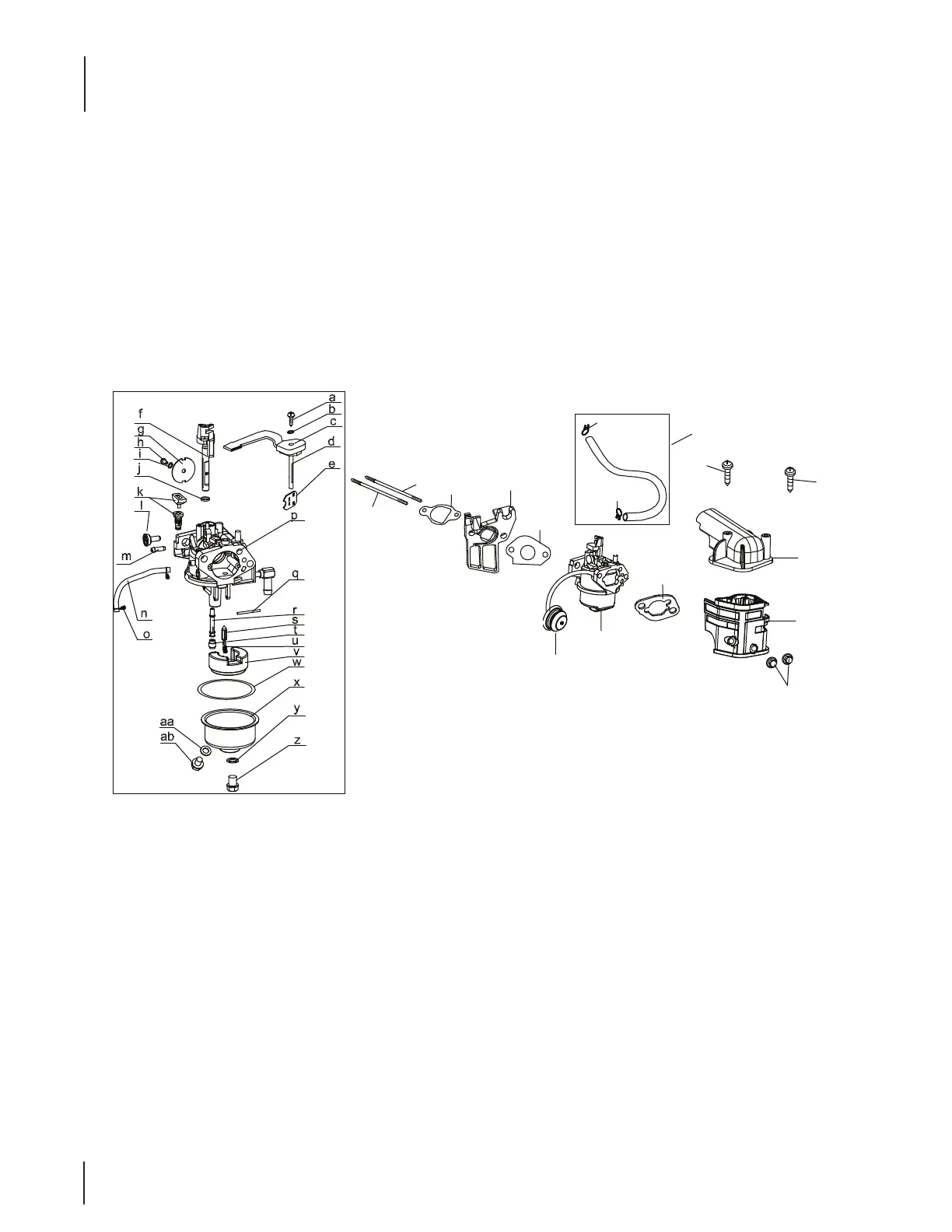 a
b
c
d
e
f
g
h
i
j
k
l
m
n
o
p
q
r
s
t
u
v
w
x
y
z
aa
ab