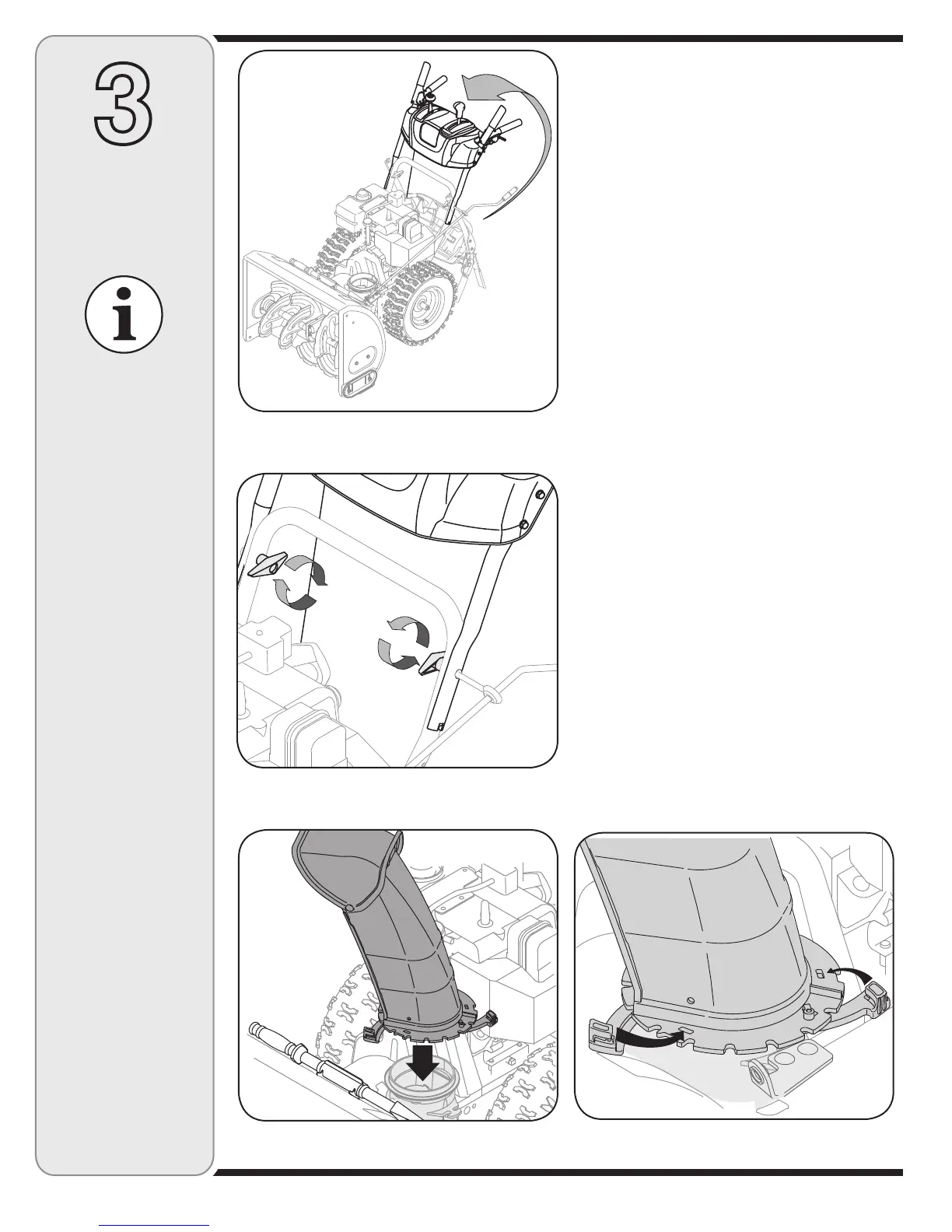 3

i