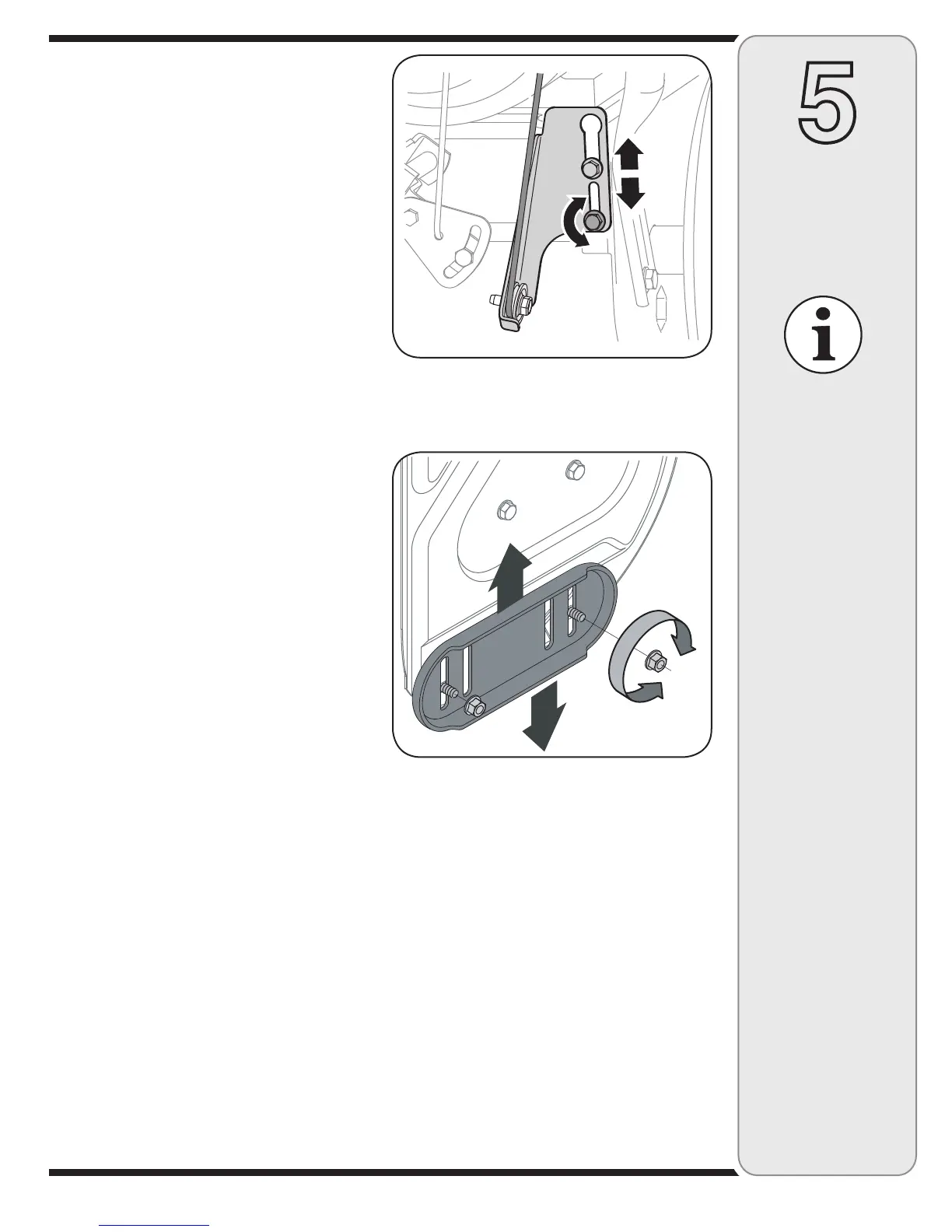 5

i