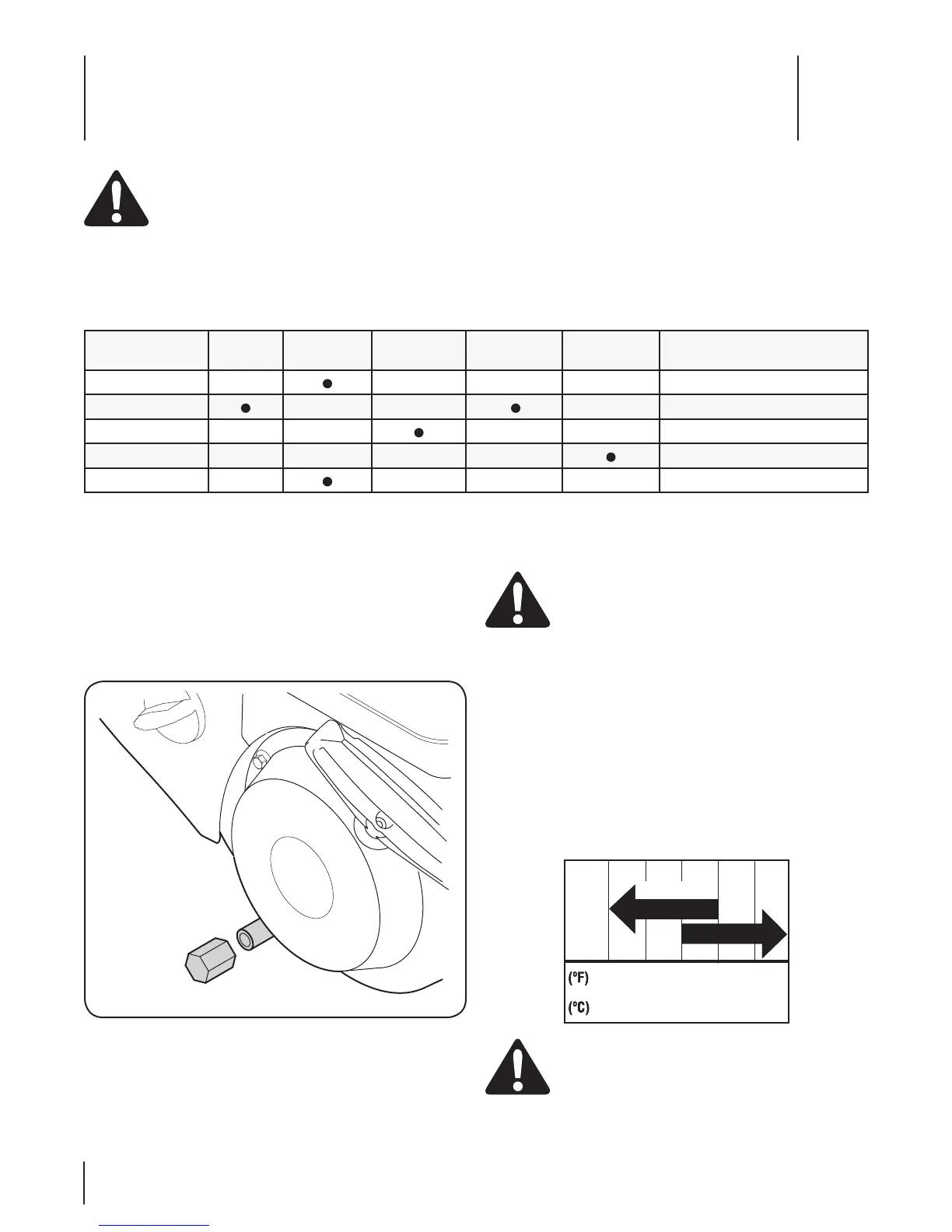 (°F)

(°C)