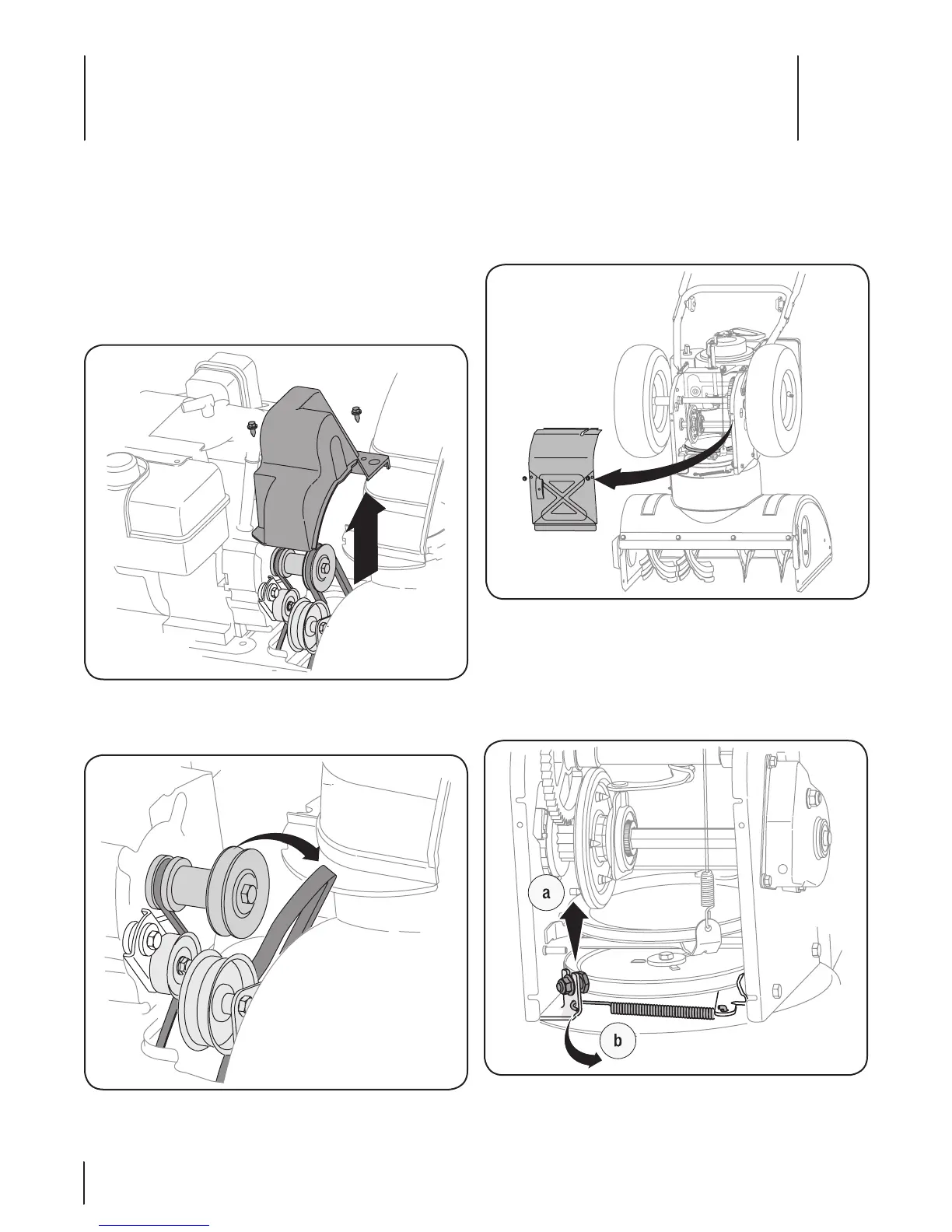 a

b