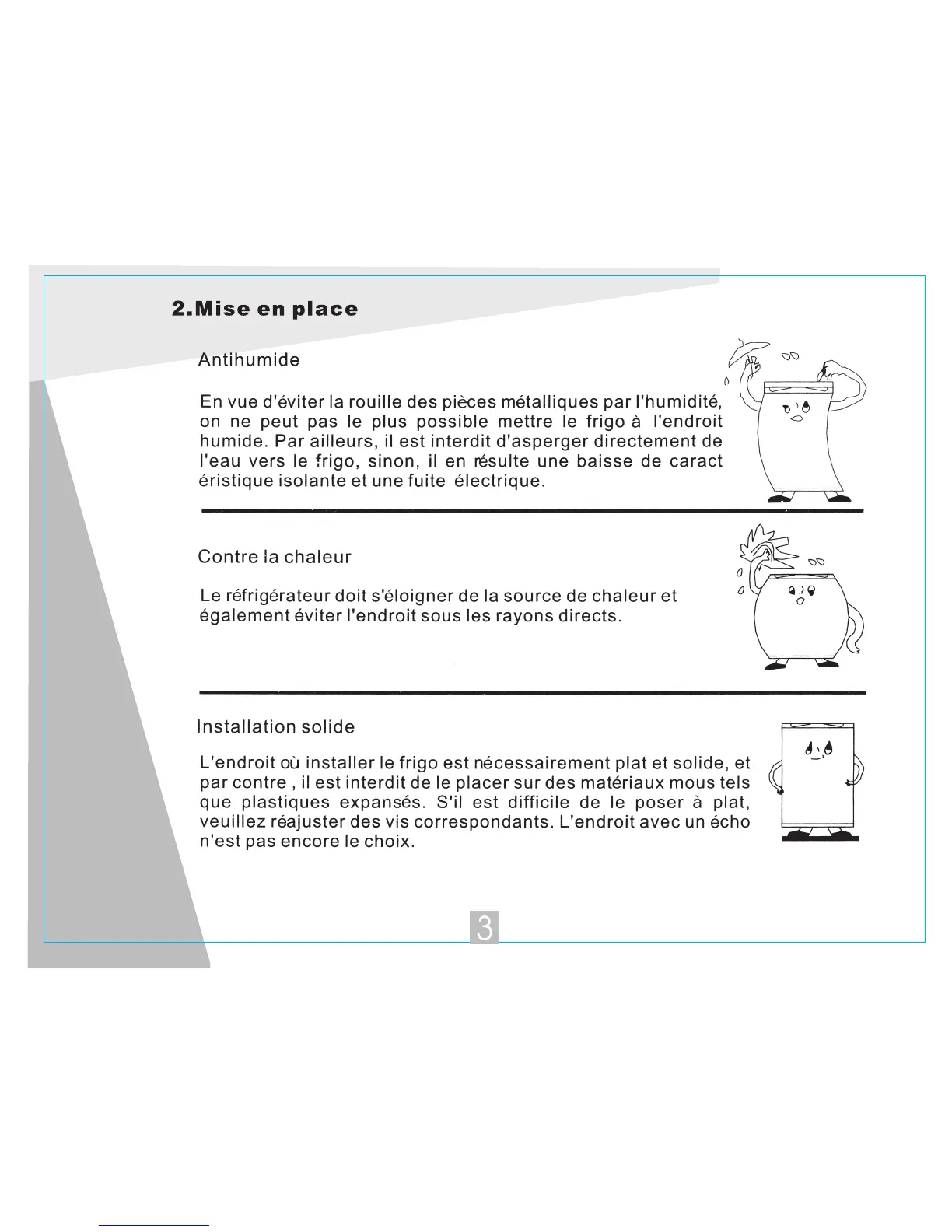 2.Mise en place

Antihumide

En vue d'éviter la rouille des pièces métalliques par l'humidité, on ne peut pas le plus possible mettre le frigo à l'endroit humide. Par ailleurs, il est interdit d'asperger directement de l'eau vers le frigo, sinon, il en résulte une baisse de caract éristique isolante et une fuite électrique.

Contre la chaleur

Le réfrigérateur doit s'éloigner de la source de chaleur et également éviter l'endroit sous les rayons directs.

Installation solide

L'endroit où installer le frigo est nécessairement plat et solide, et par contre , il est interdit de le placer sur des matériaux mous tels que plastiques expansés. S'il est difficile de le poser à plat, veuillez réajuster des vis correspondants. L'endroit avec un écho n'est pas encore le choix.

3