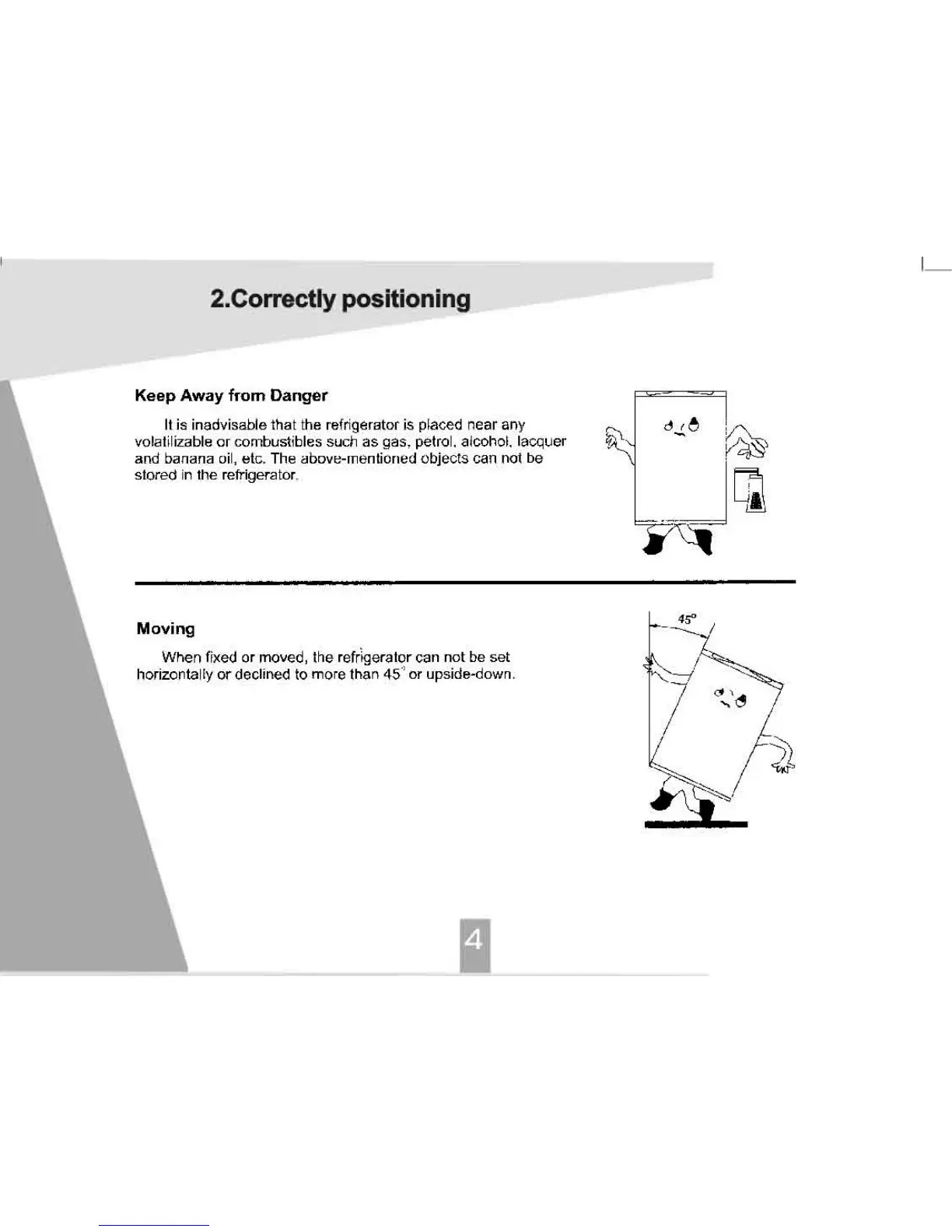 2.Correctly positioning

Keep Away from Danger

It is inadvisable that the refrigerator is placed near any volatilizable or combustibles such as gas, petrol, alcohol, lacquer and banana oil, etc. The above-mentioned objects can not be stored in the refrigerator.

Moving

When fixed or moved, the refrigerator can not be set horizontally or declined to more than 45° or upside-down.

45°

4