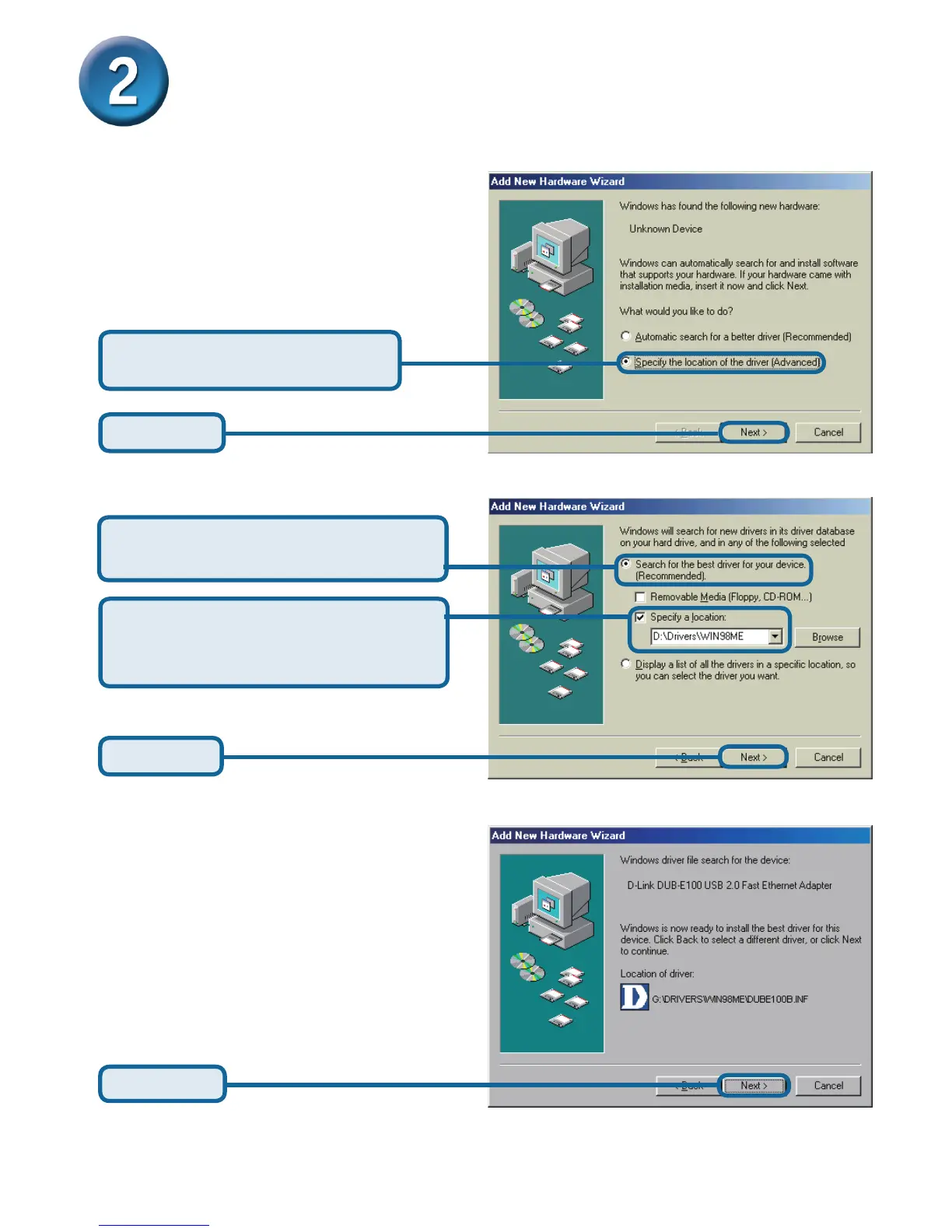 2

Add New Hardware Wizard

Windows has found the following new hardware:

Unknown Device

Windows can automatically search for and install software that supports your hardware. If your hardware came with installation media, insert it now and click Next.

What would you like to do?

Automatic search for a better driver (Recommended)

Specify the location of the driver (Advanced)

< Back Next > Cancel

Add New Hardware Wizard

Windows will search for new drivers in its driver database on your hard drive, and in any of the following selected

Search for the best driver for your device. (Recommended).

Removable Media (Floppy, CD-ROM...)

Specify a location:

D:\Drivers\WIN98ME

Browse

Display a list of all the drivers in a specific location, so you can select the driver you want.

< Back Next > Cancel

Add New Hardware Wizard

Windows driver file search for the device:

D-Link DUB-E100 USB 2.0 Fast Ethernet Adapter

Windows is now ready to install the best driver for this device. Click Back to select a different driver, or click Next to continue.

Location of driver:

G:\DRIVERS\WIN98ME\DUBE100B.INF

< Back Next > Cancel