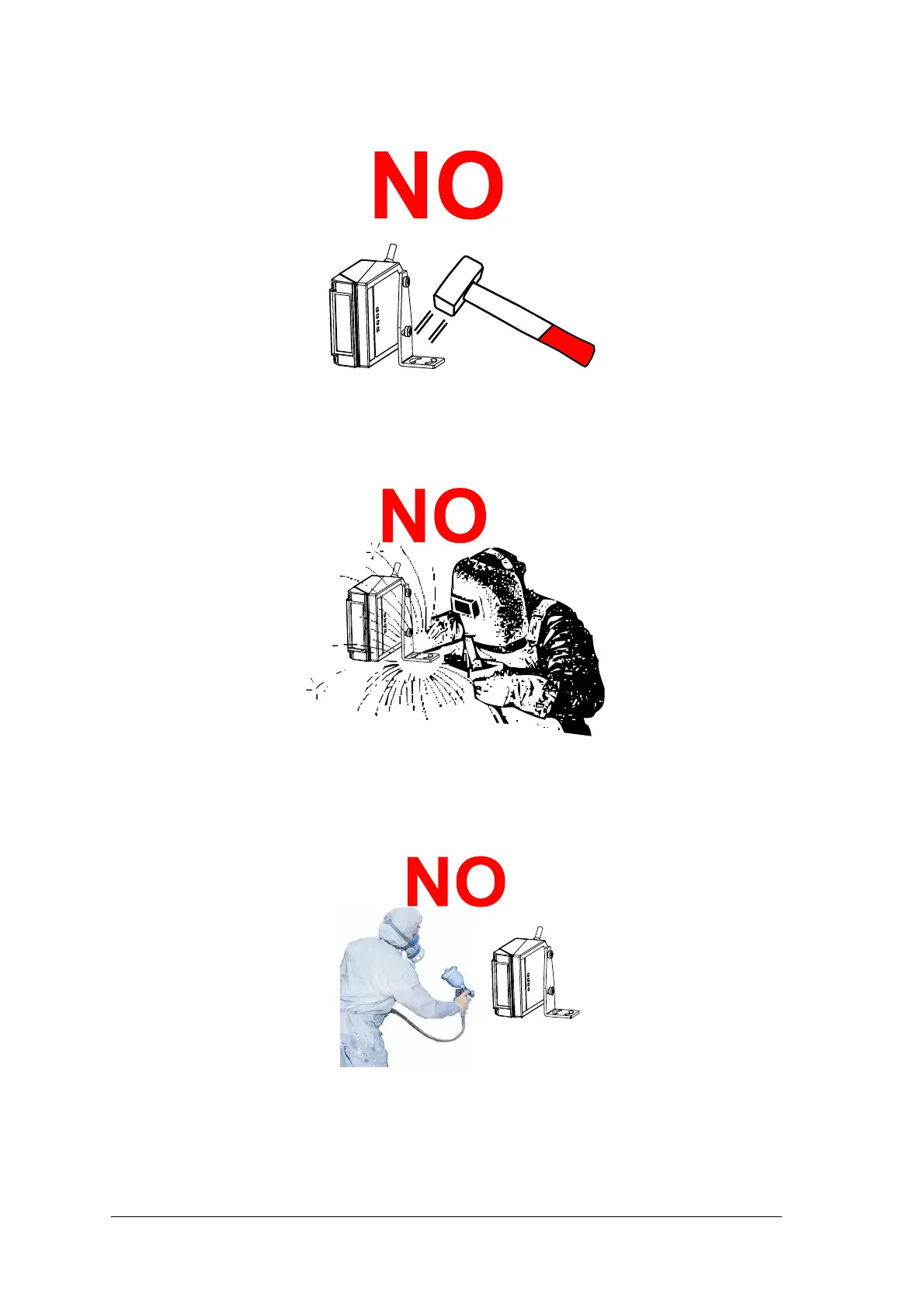 NO

NO

NO