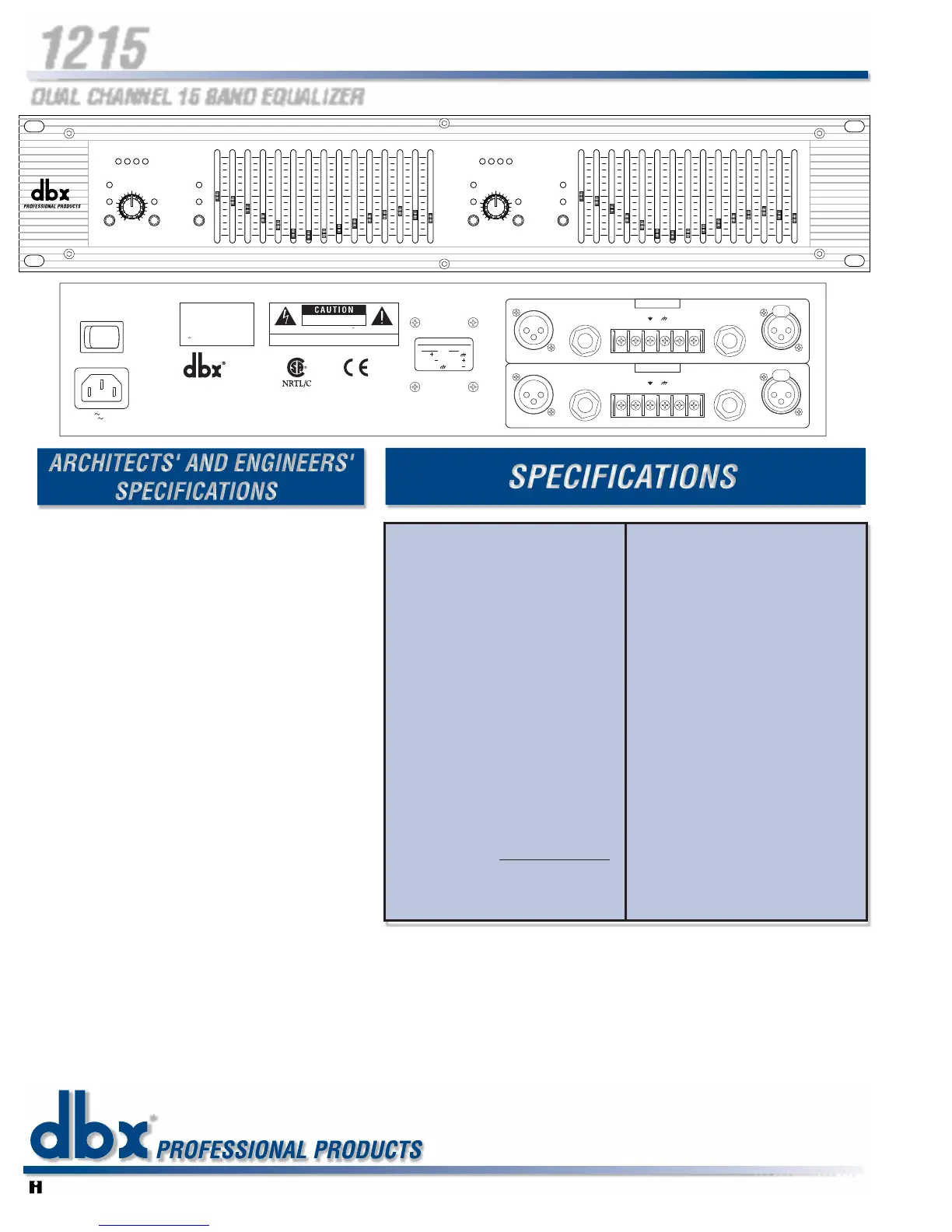 1215

DUAL CHANNEL 15 BAND EQUALIZER

dbx
PROFESSIONAL PRODUCTS

CAUTION

dbx

NRTL/C

CE

ARCHITECTS' AND ENGINEERS' SPECIFICATIONS

SPECIFICATIONS

dbx PROFESSIONAL PRODUCTS

H