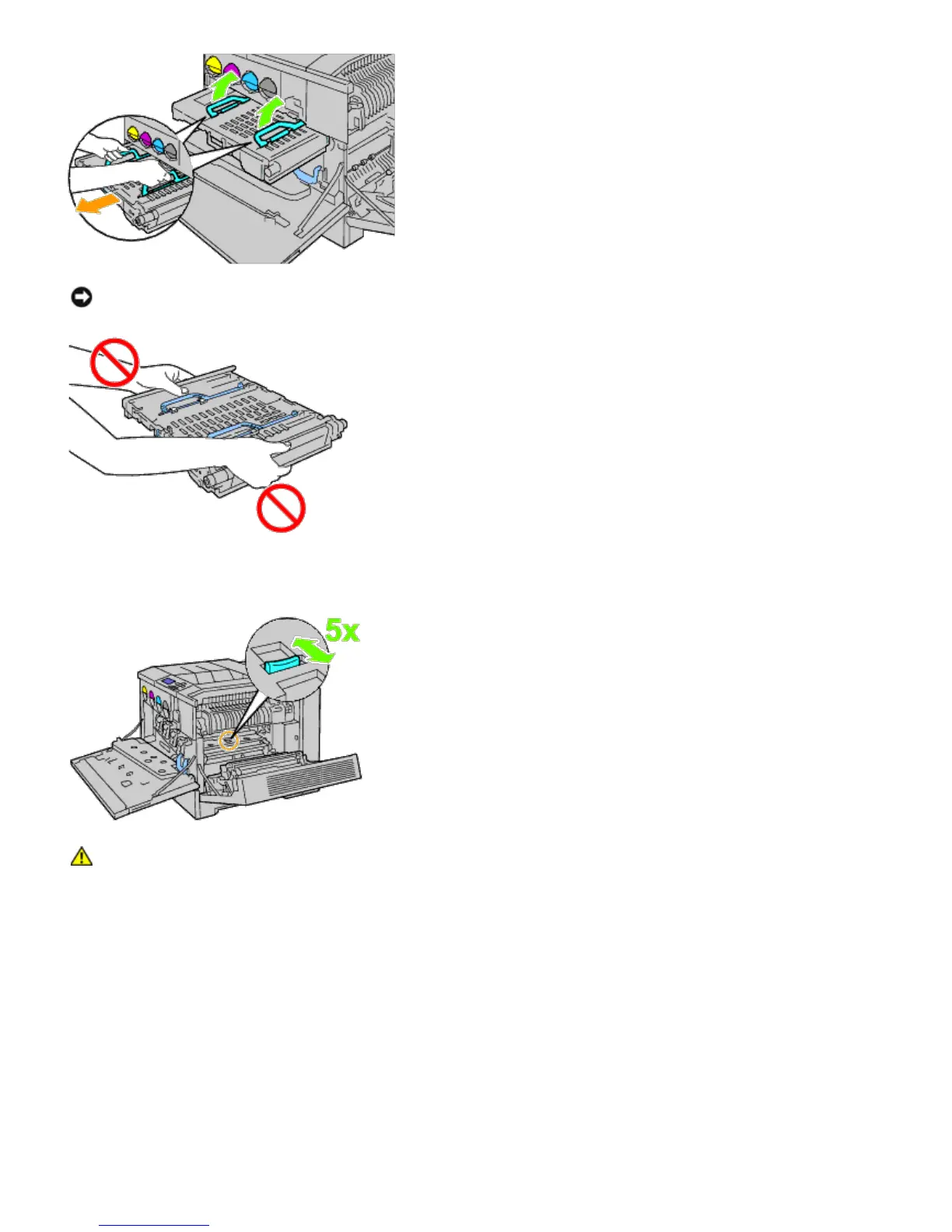 5x