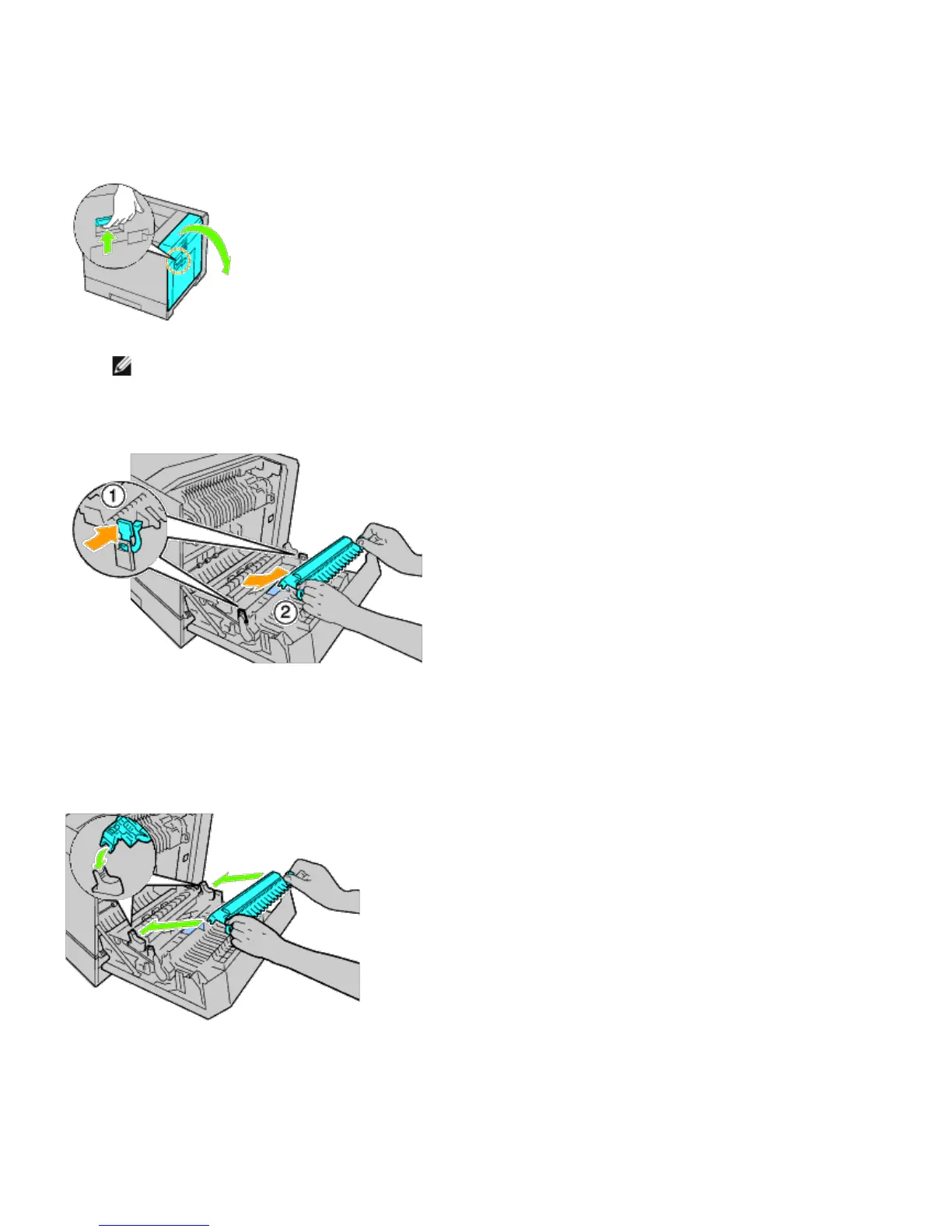 ①

②