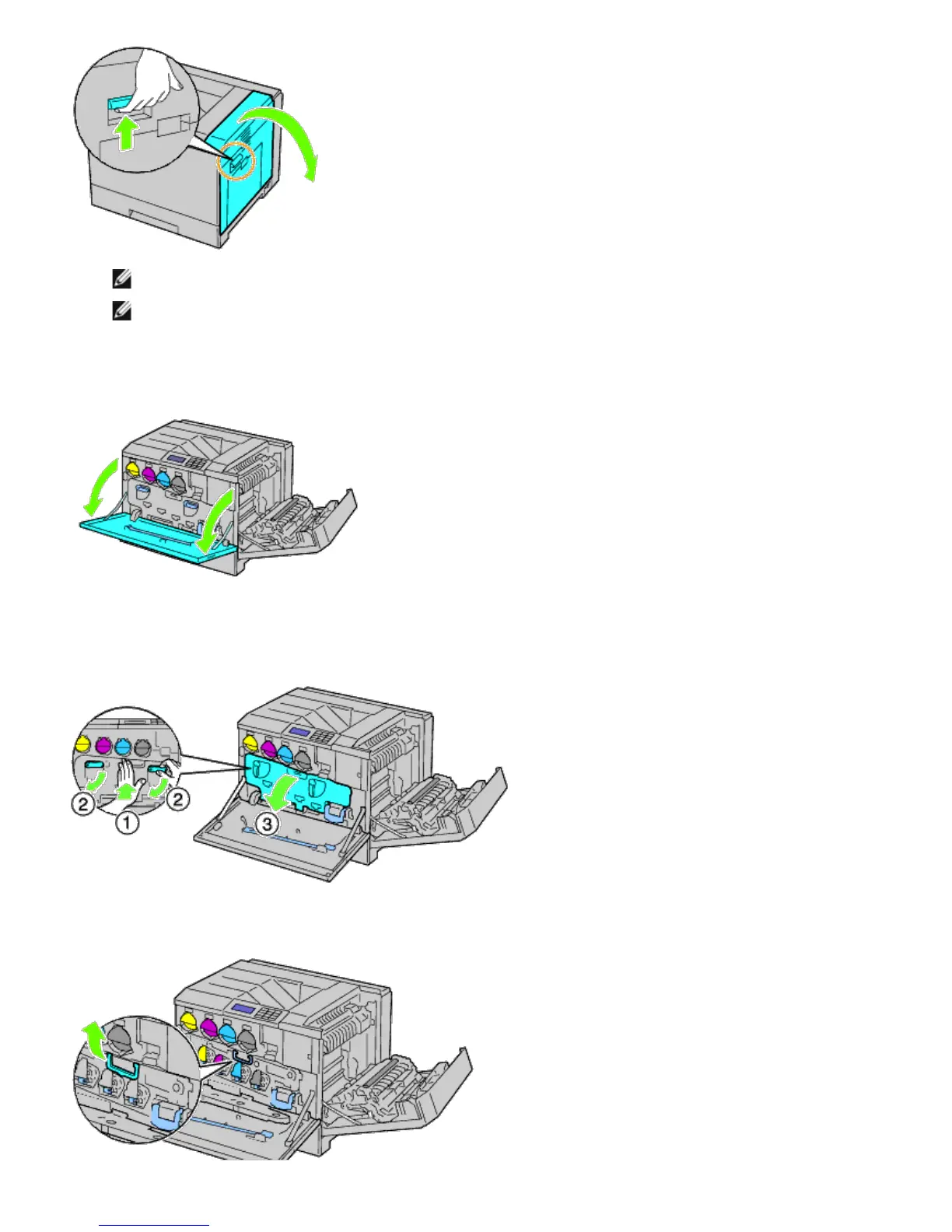 ②
②
①
③