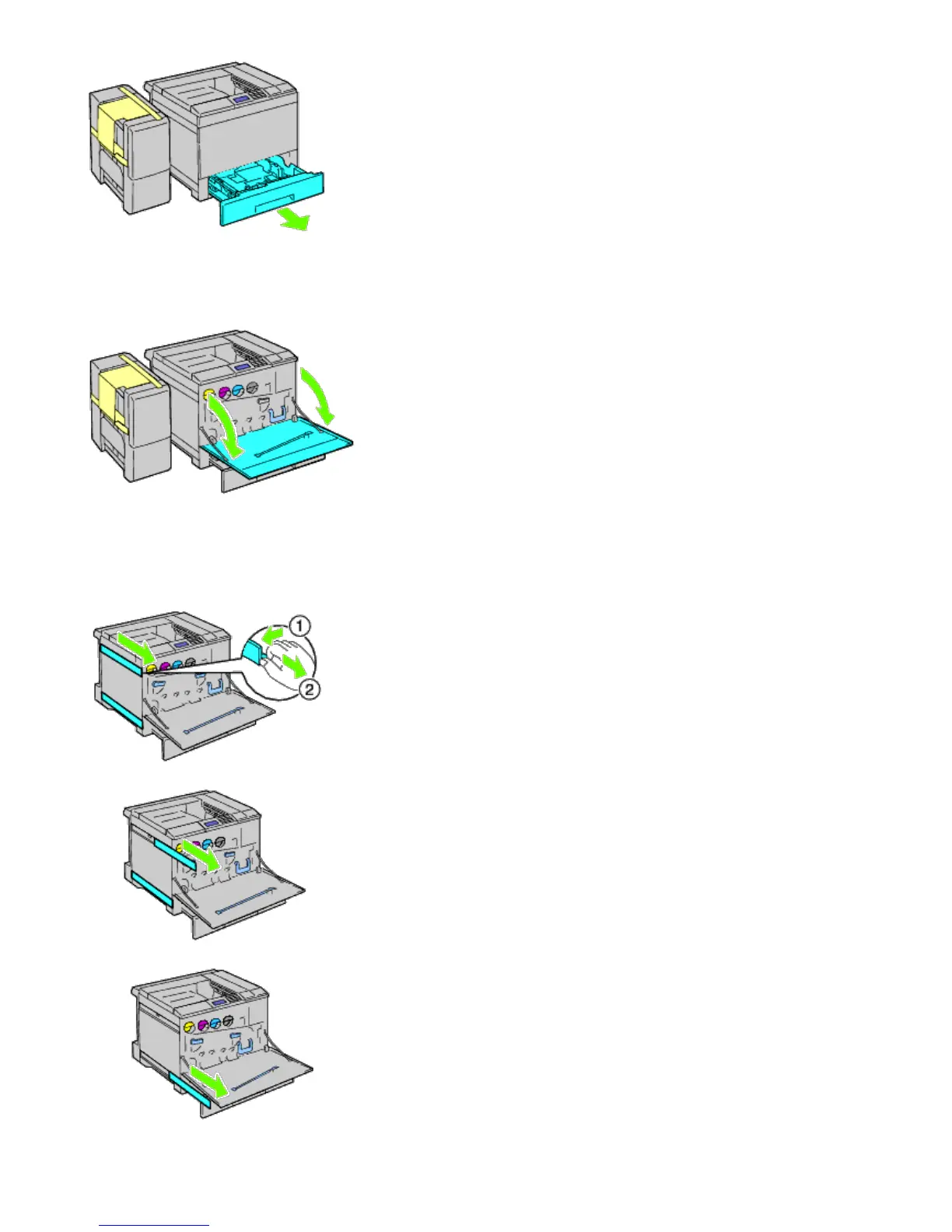 1

2