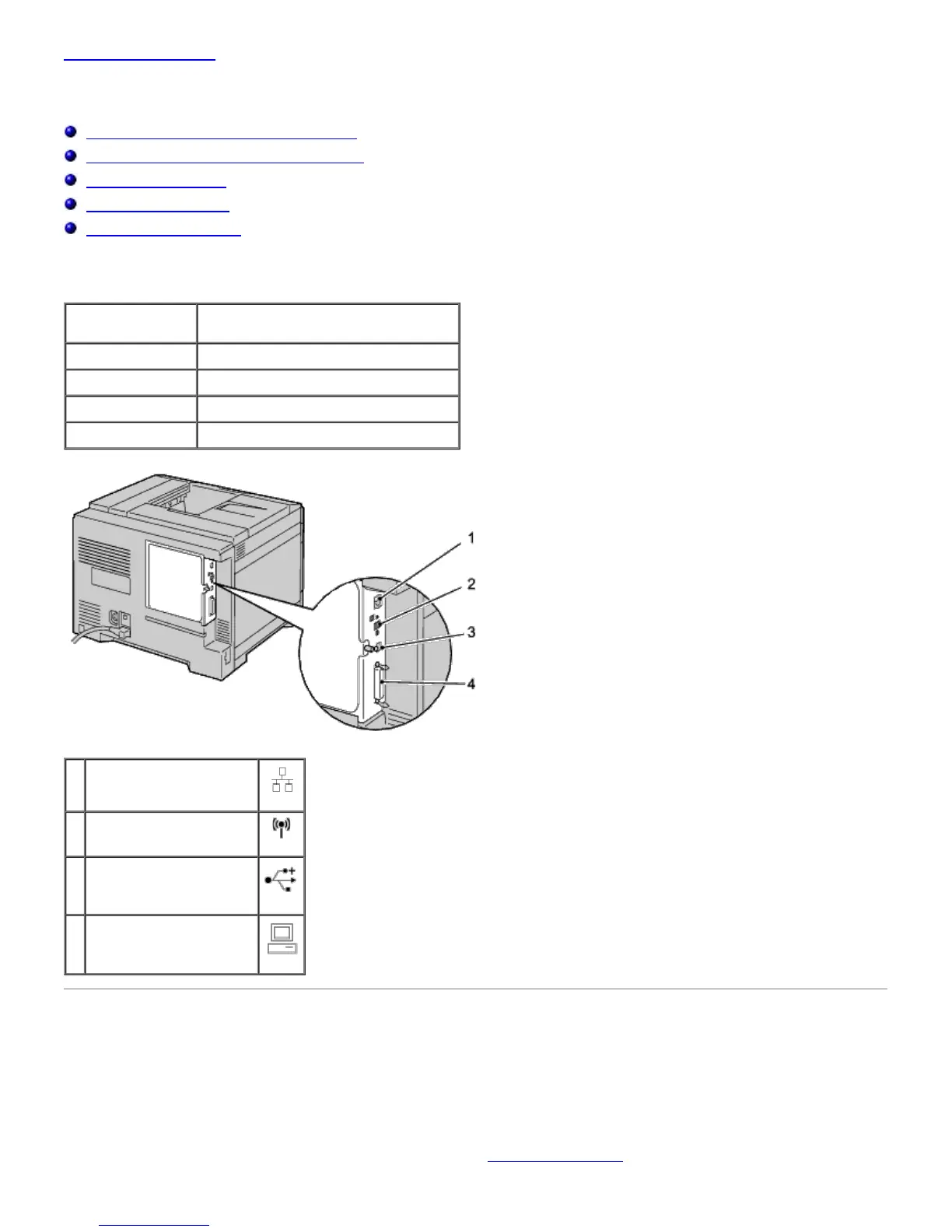 1
2
3
4