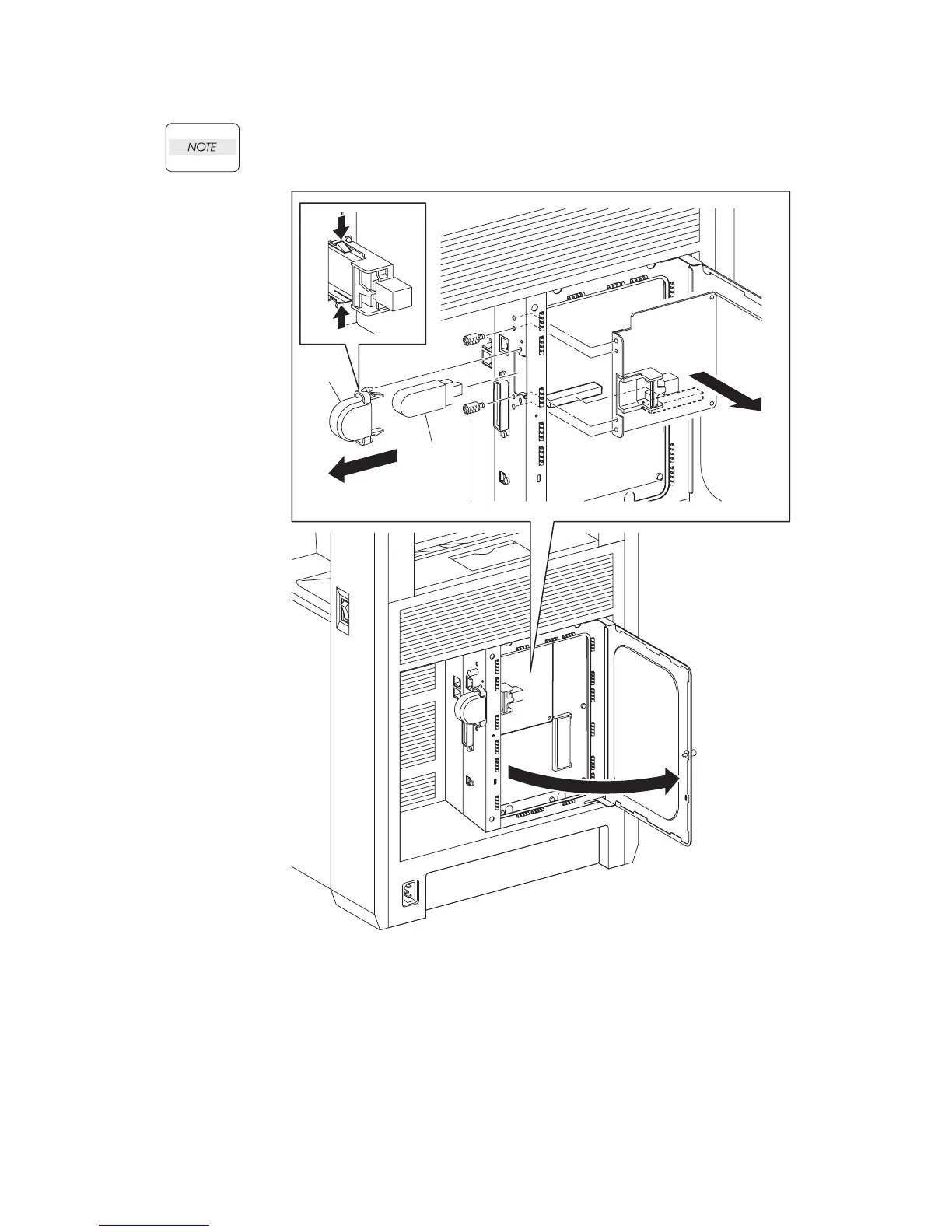 NOTE