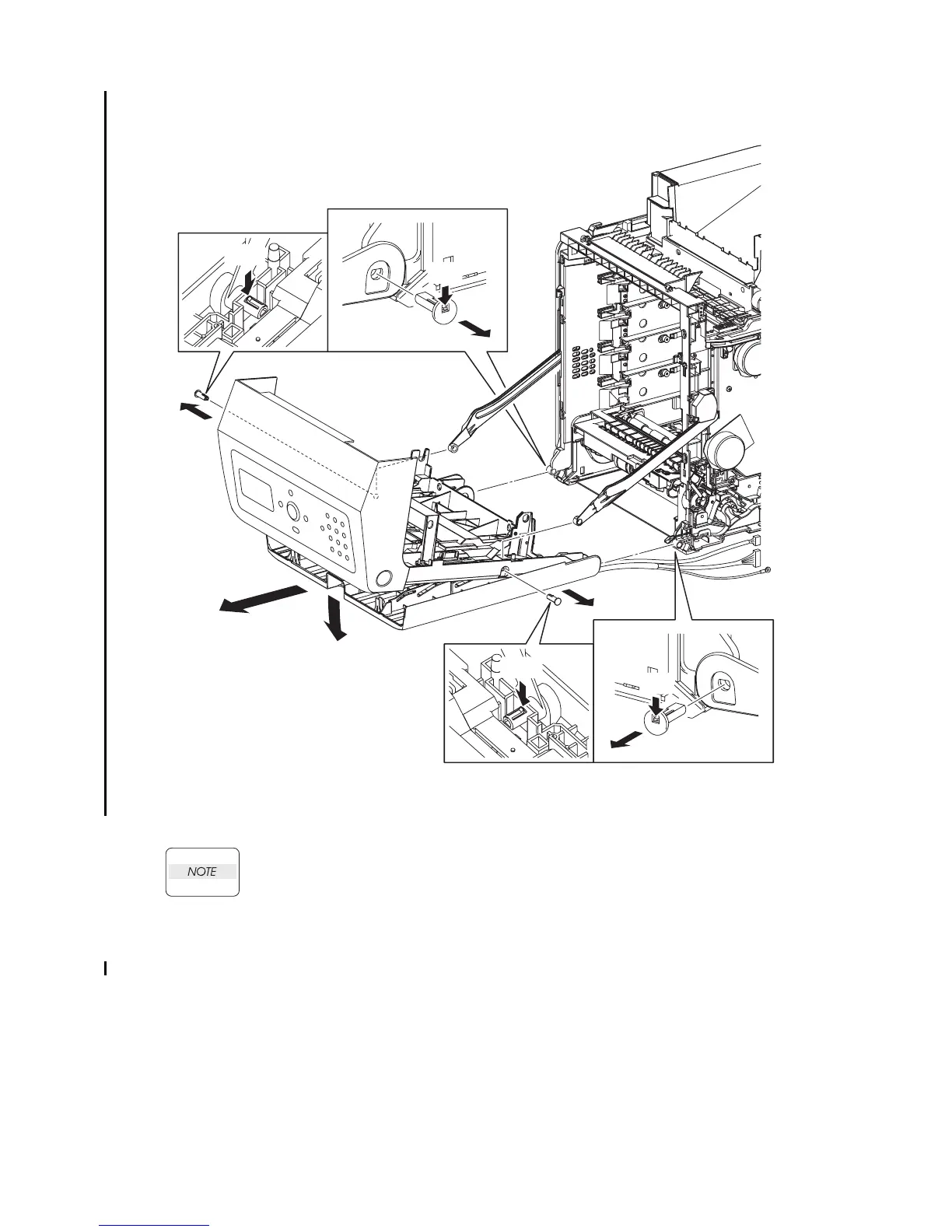 NOTE