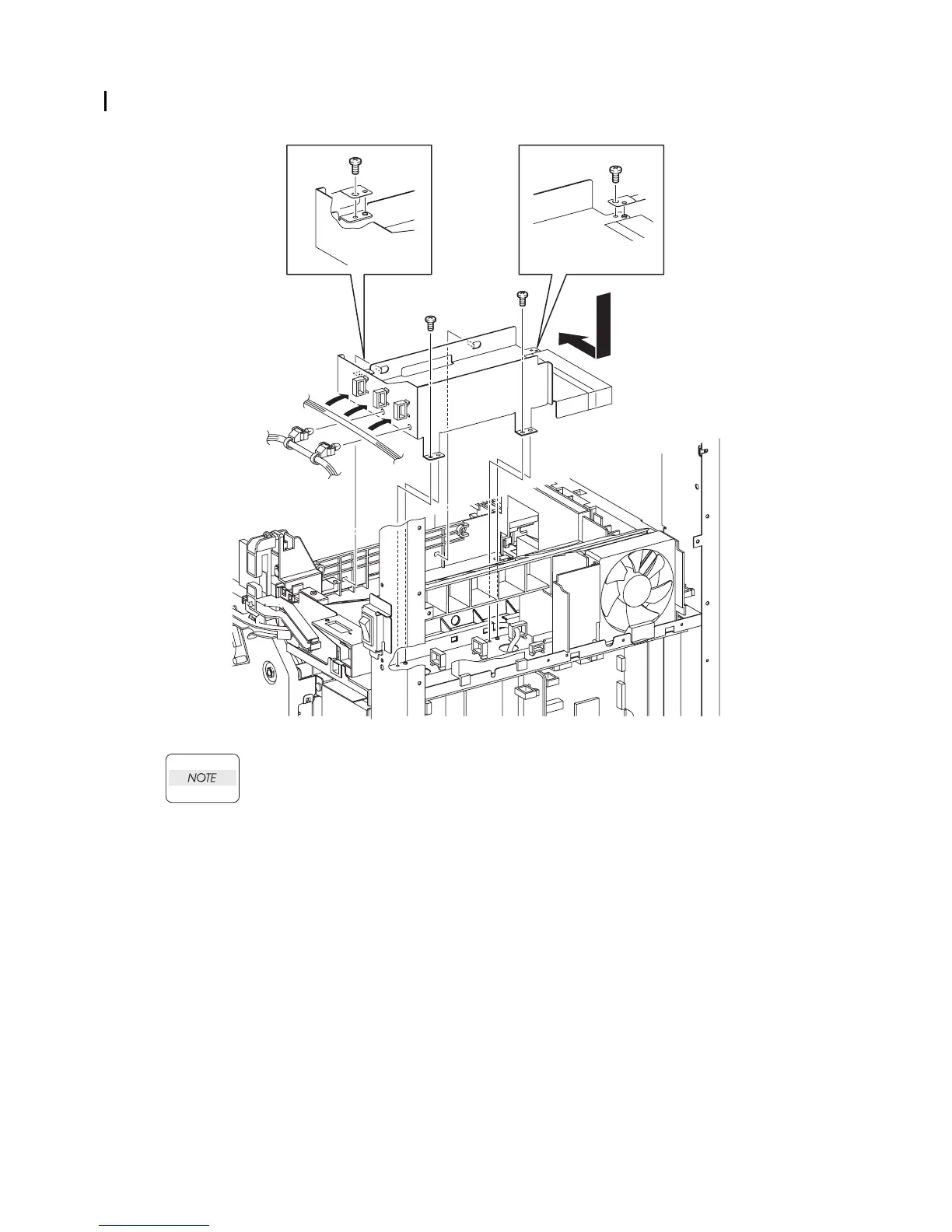 NOTE