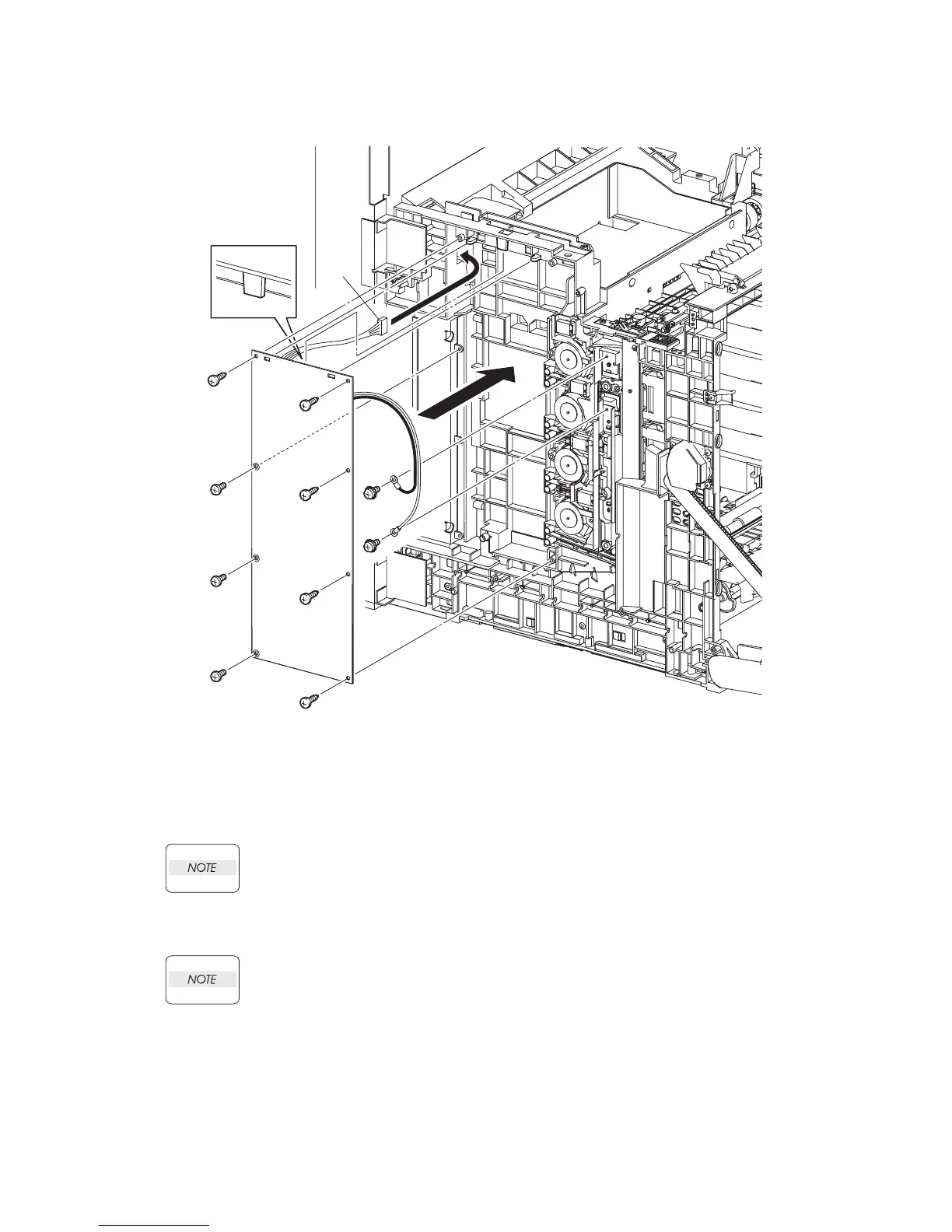 NOTE

NOTE