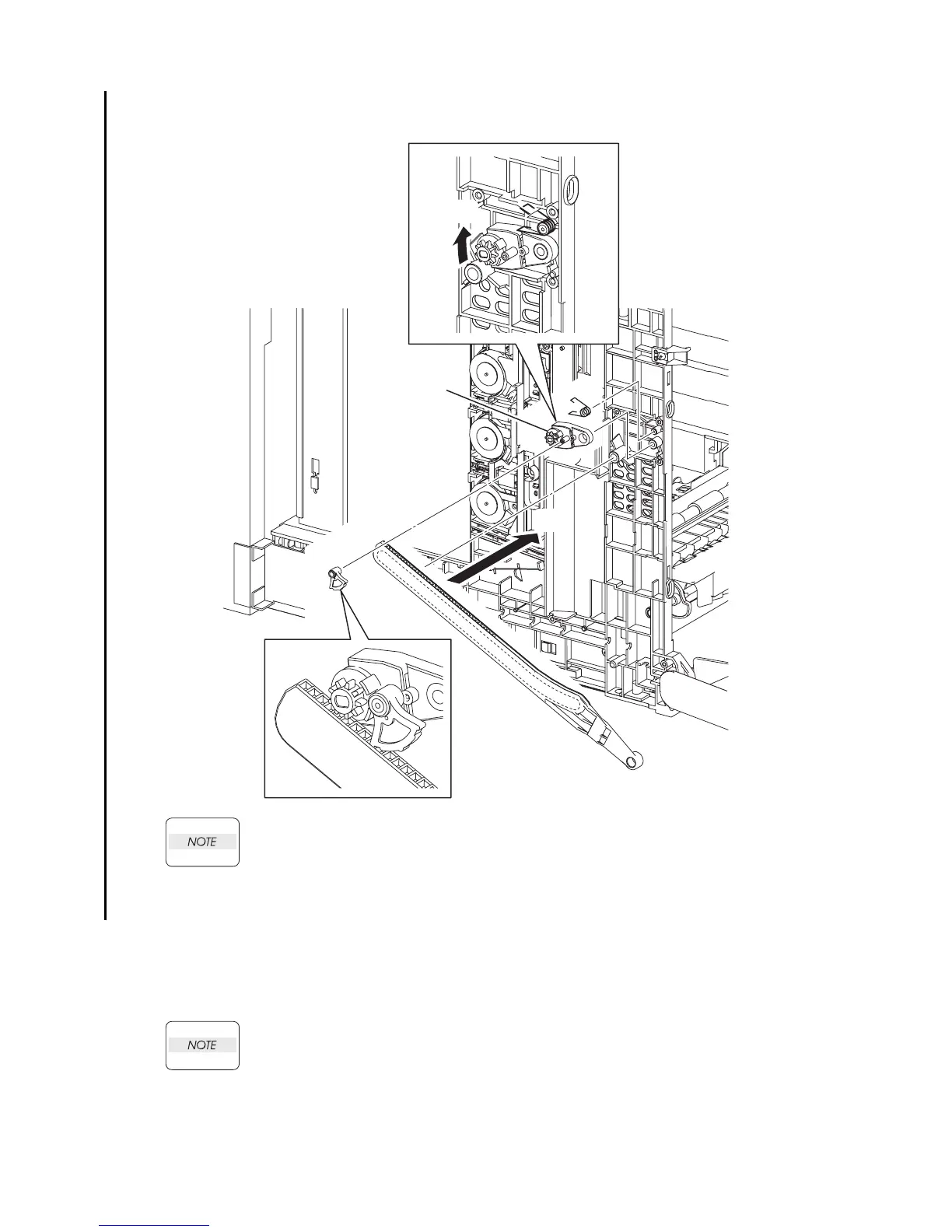 NOTE

NOTE