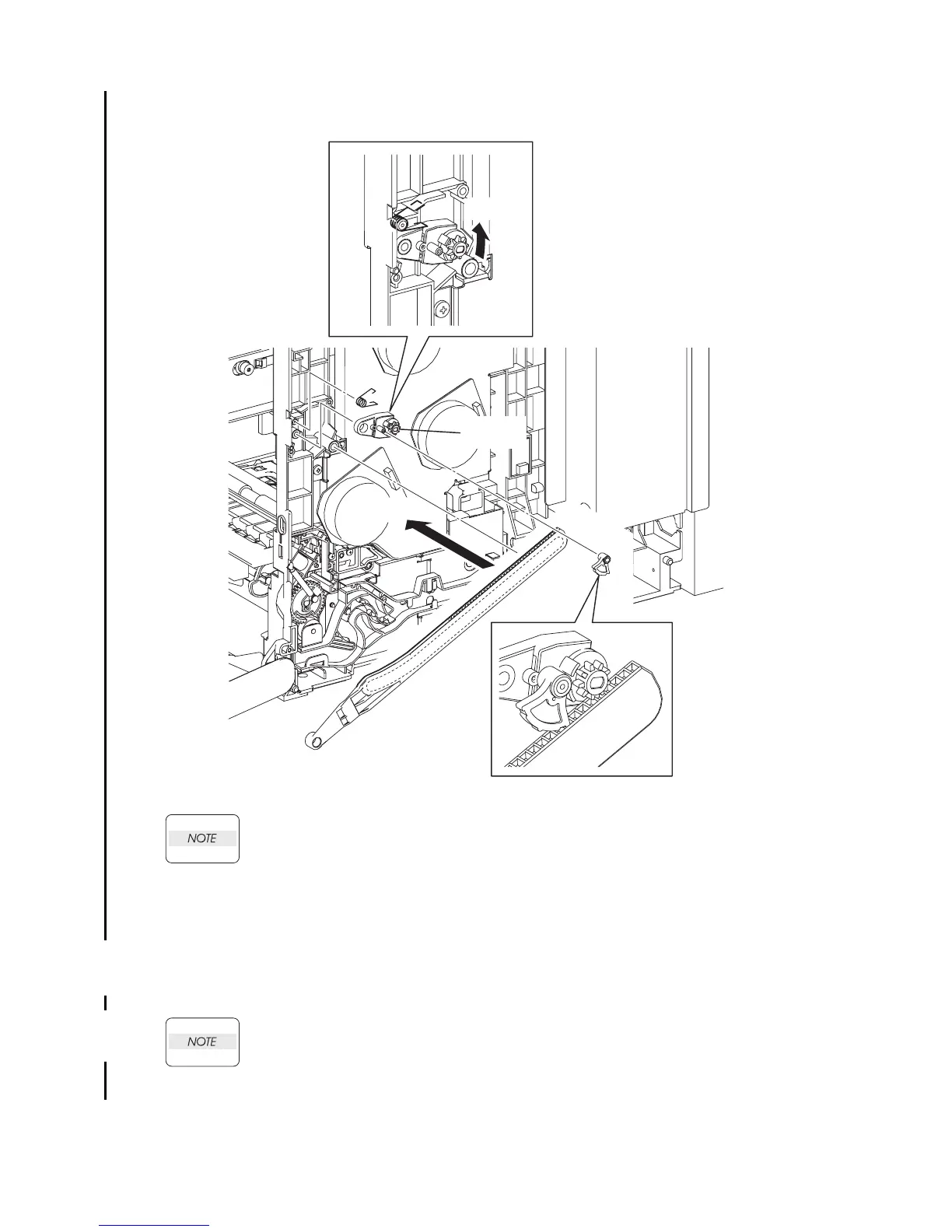 NOTE

NOTE