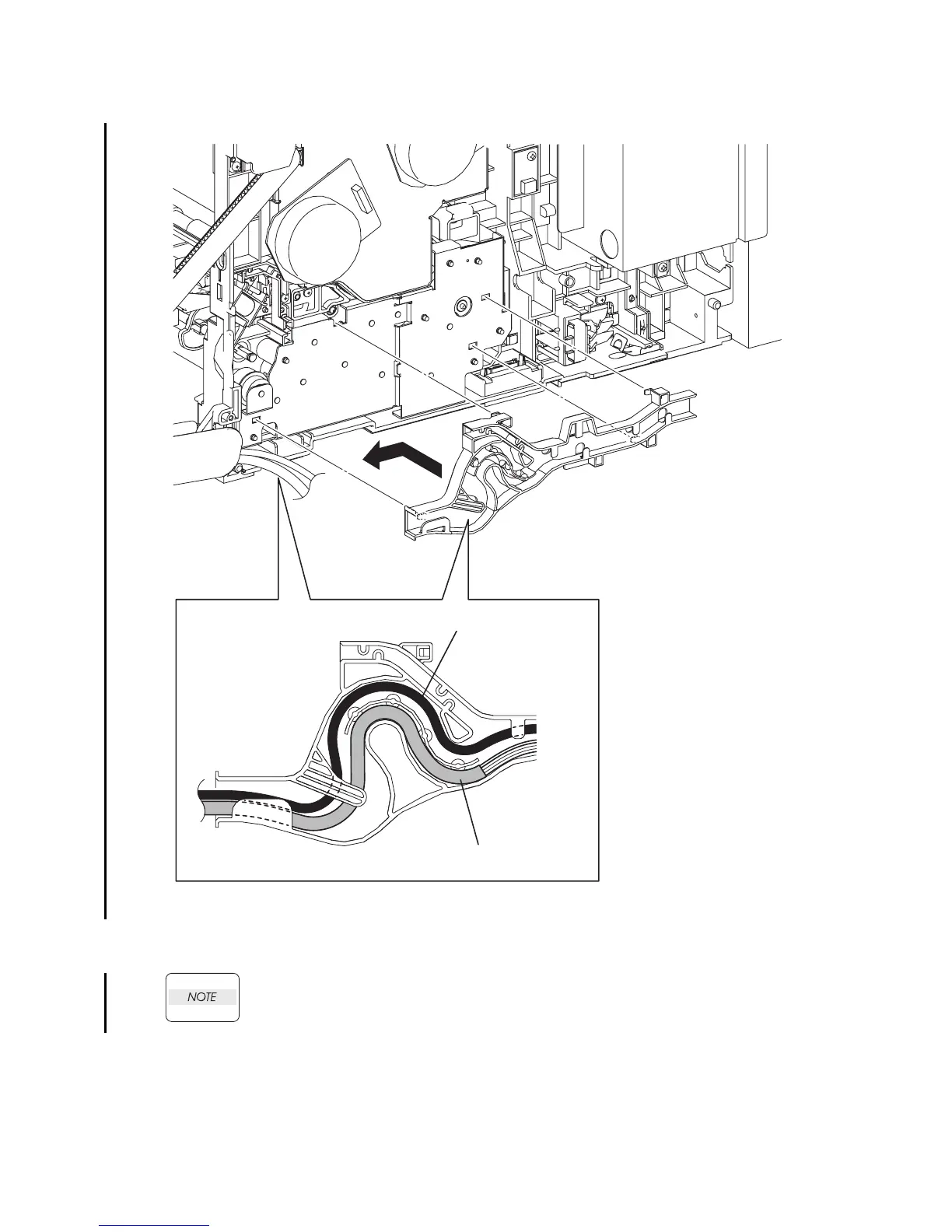 NOTE