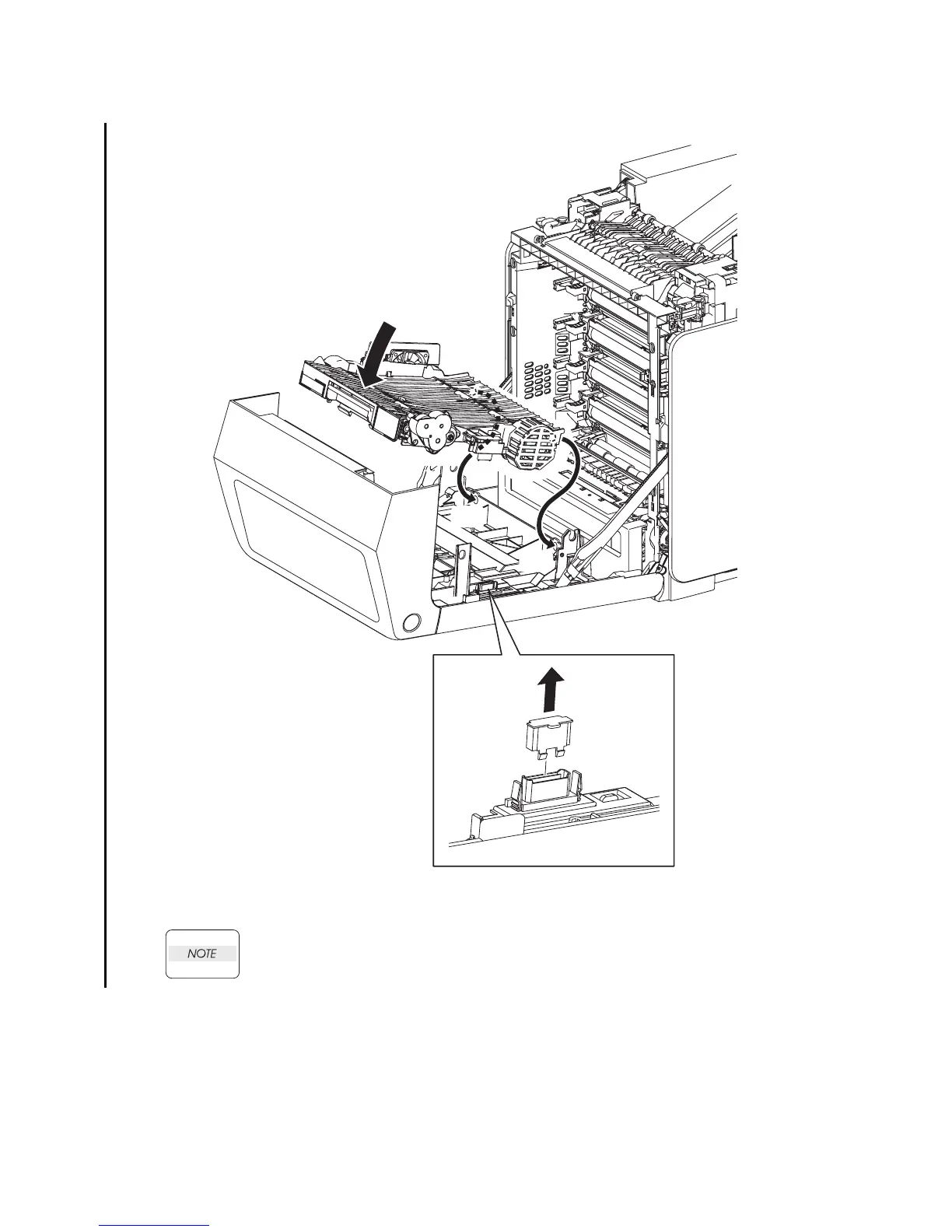 NOTE