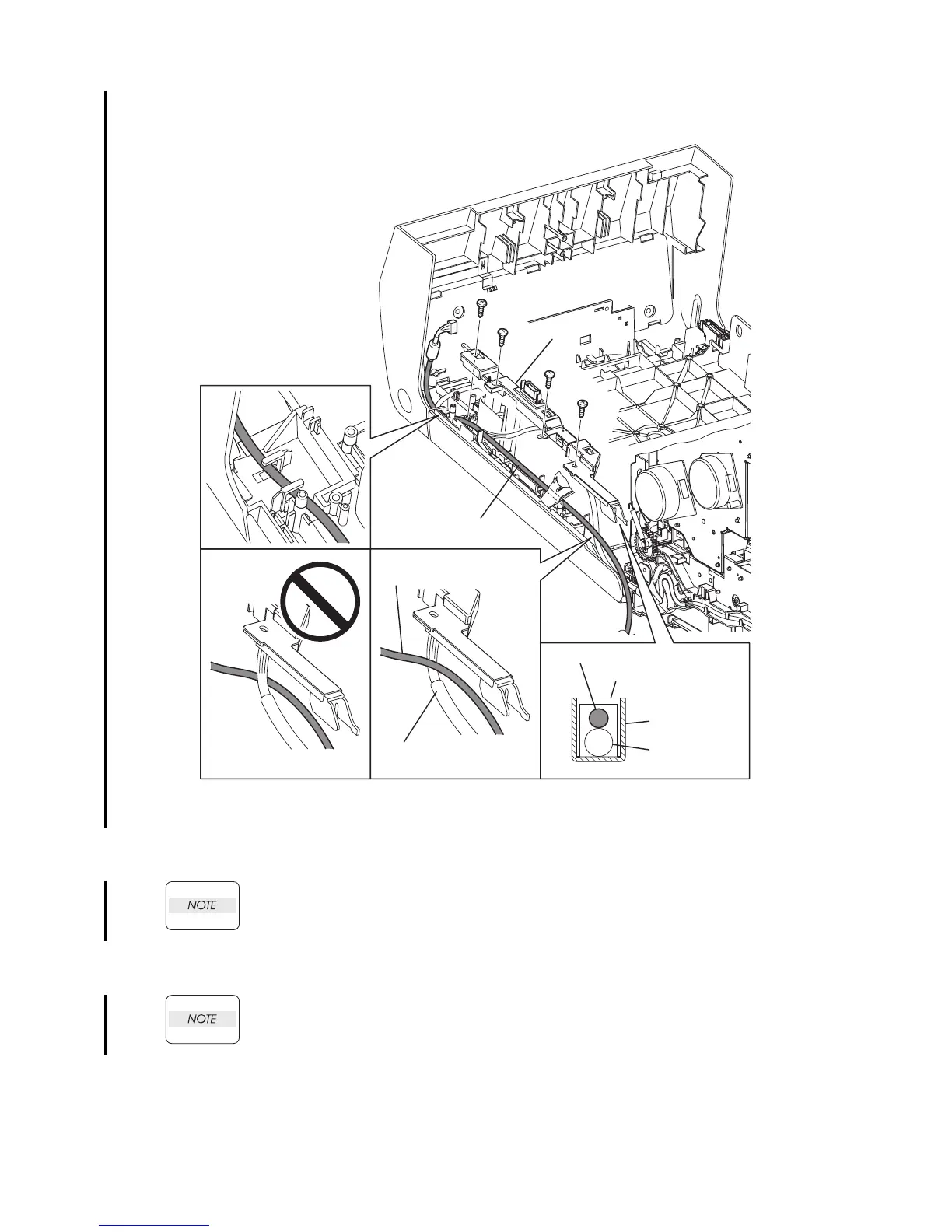 NOTE

NOTE