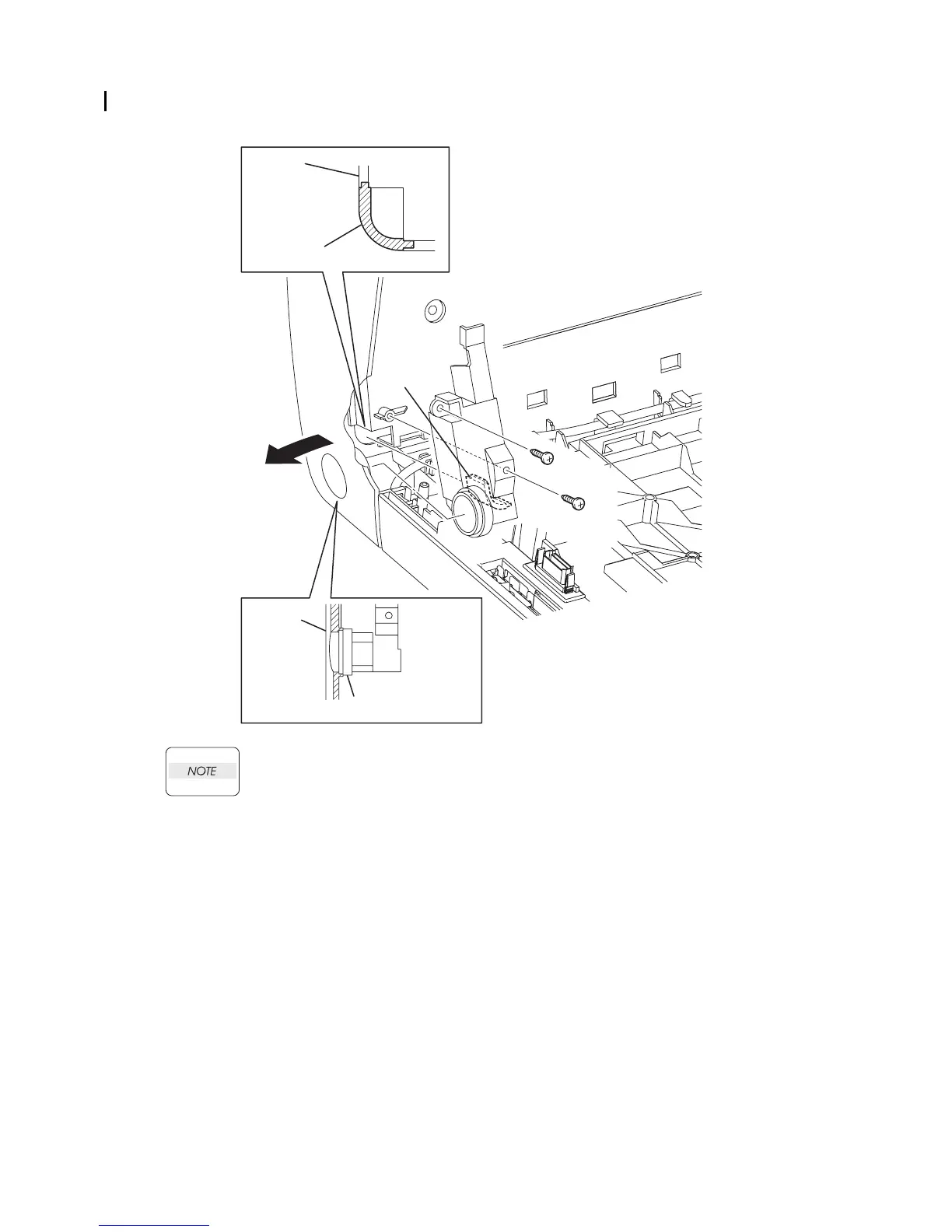 NOTE