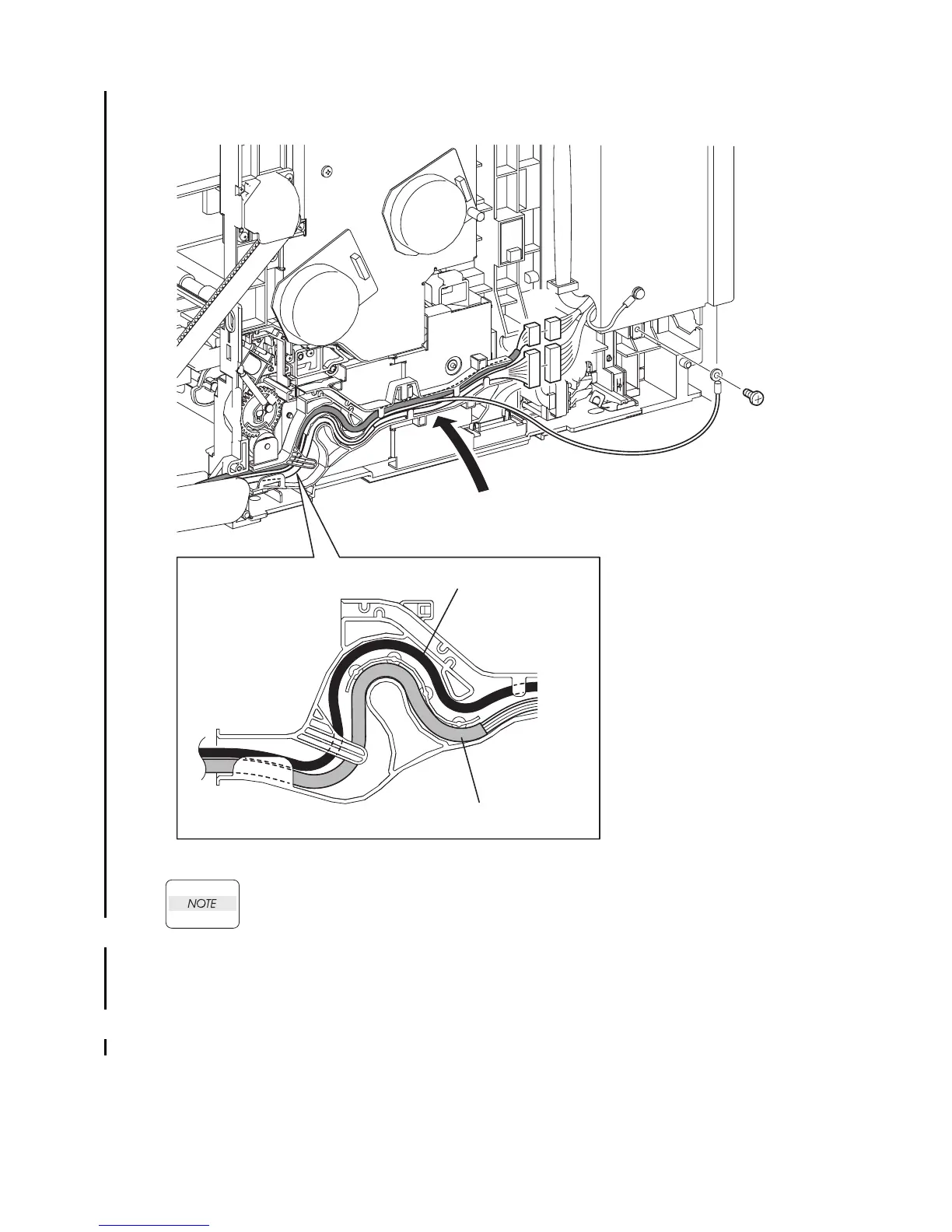 NOTE