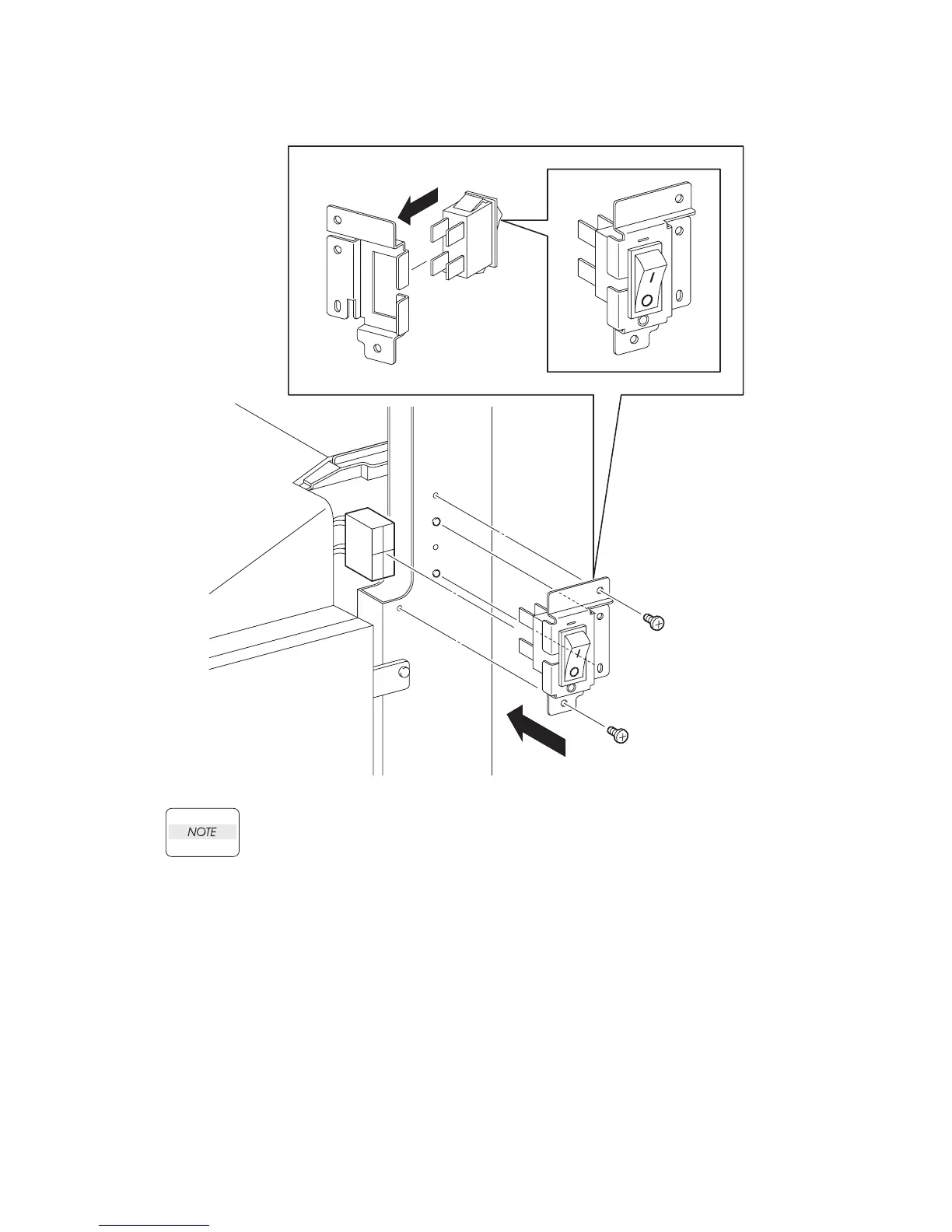 I
O

I
O

NOTE