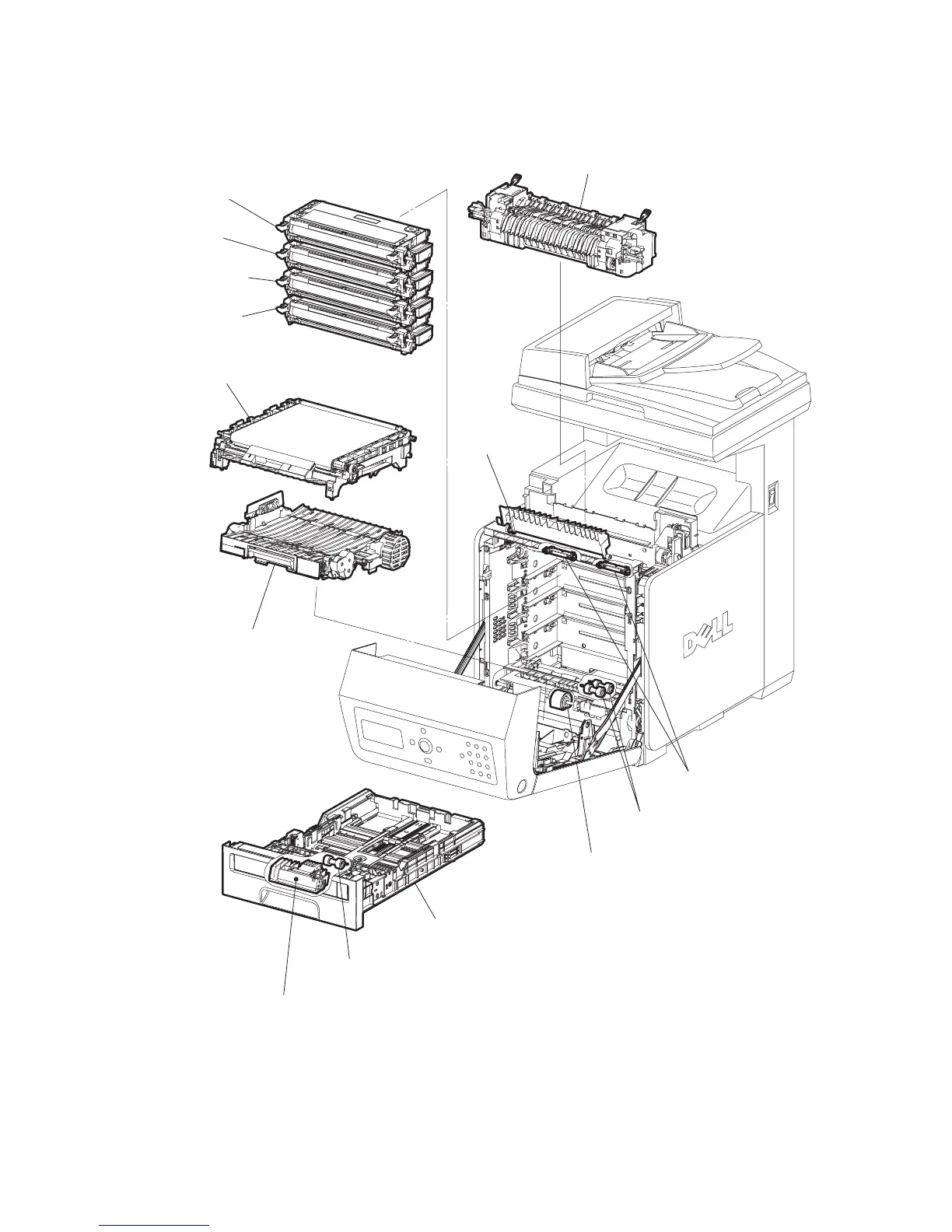 DELL