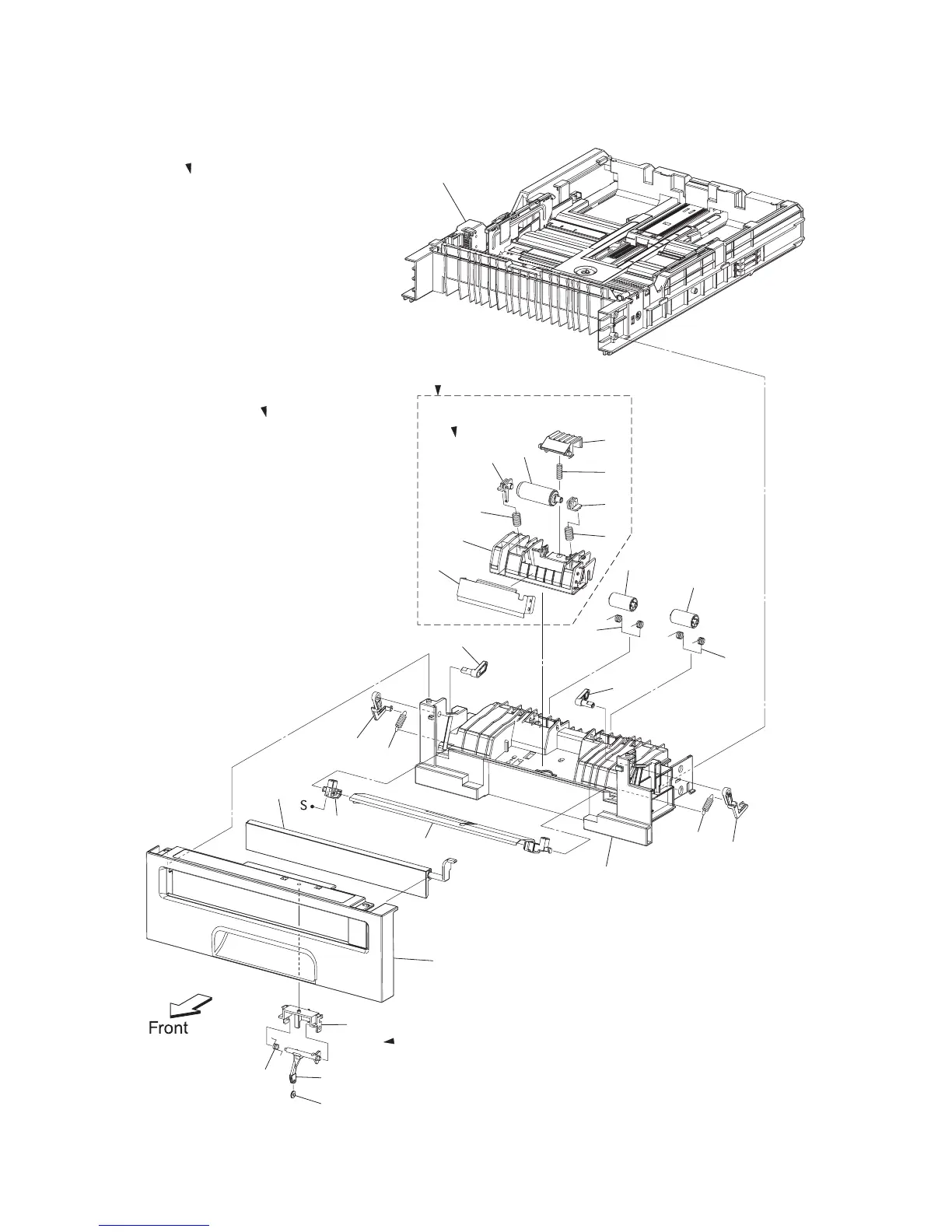 S

Front