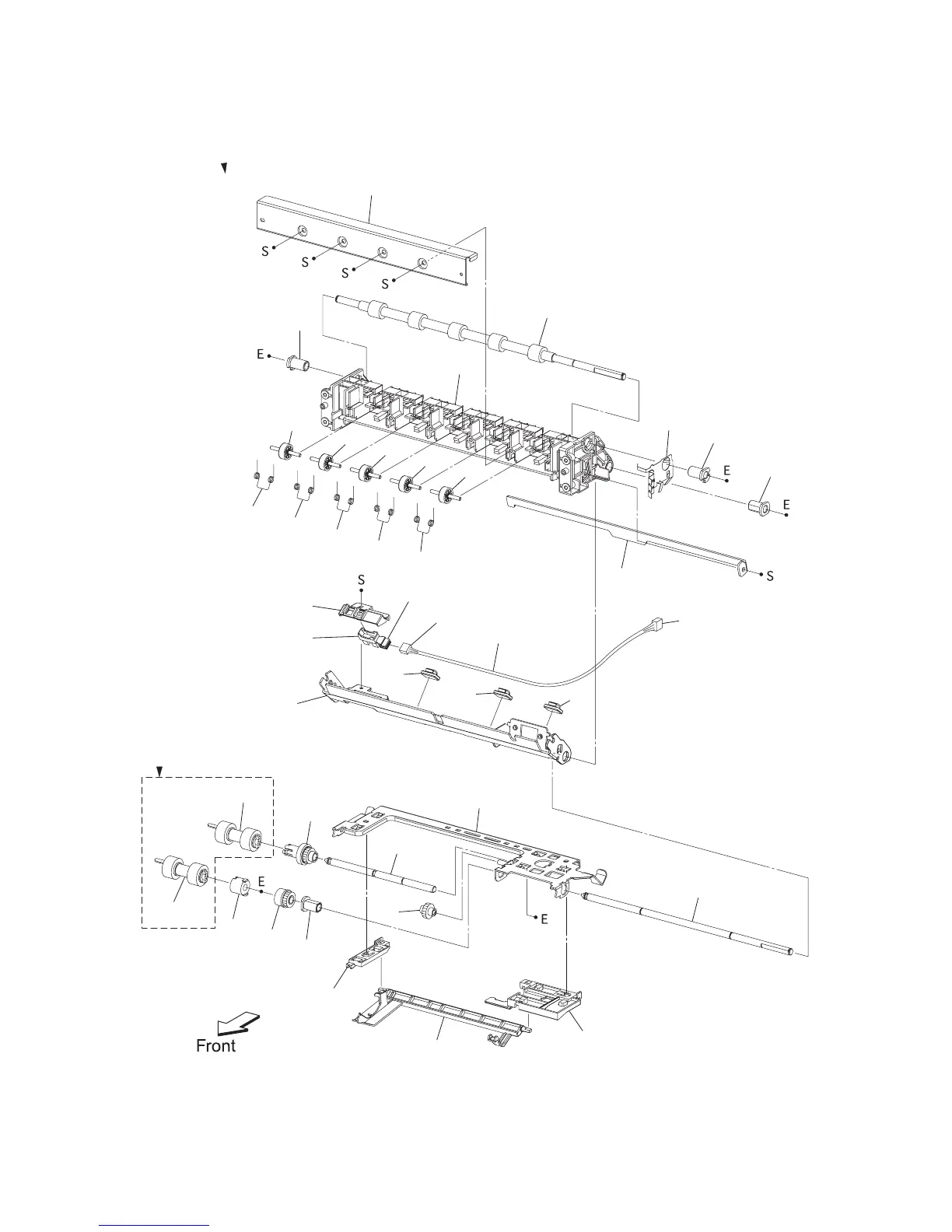 S
S
S
S
E
E
E
S
S
E
E
Front