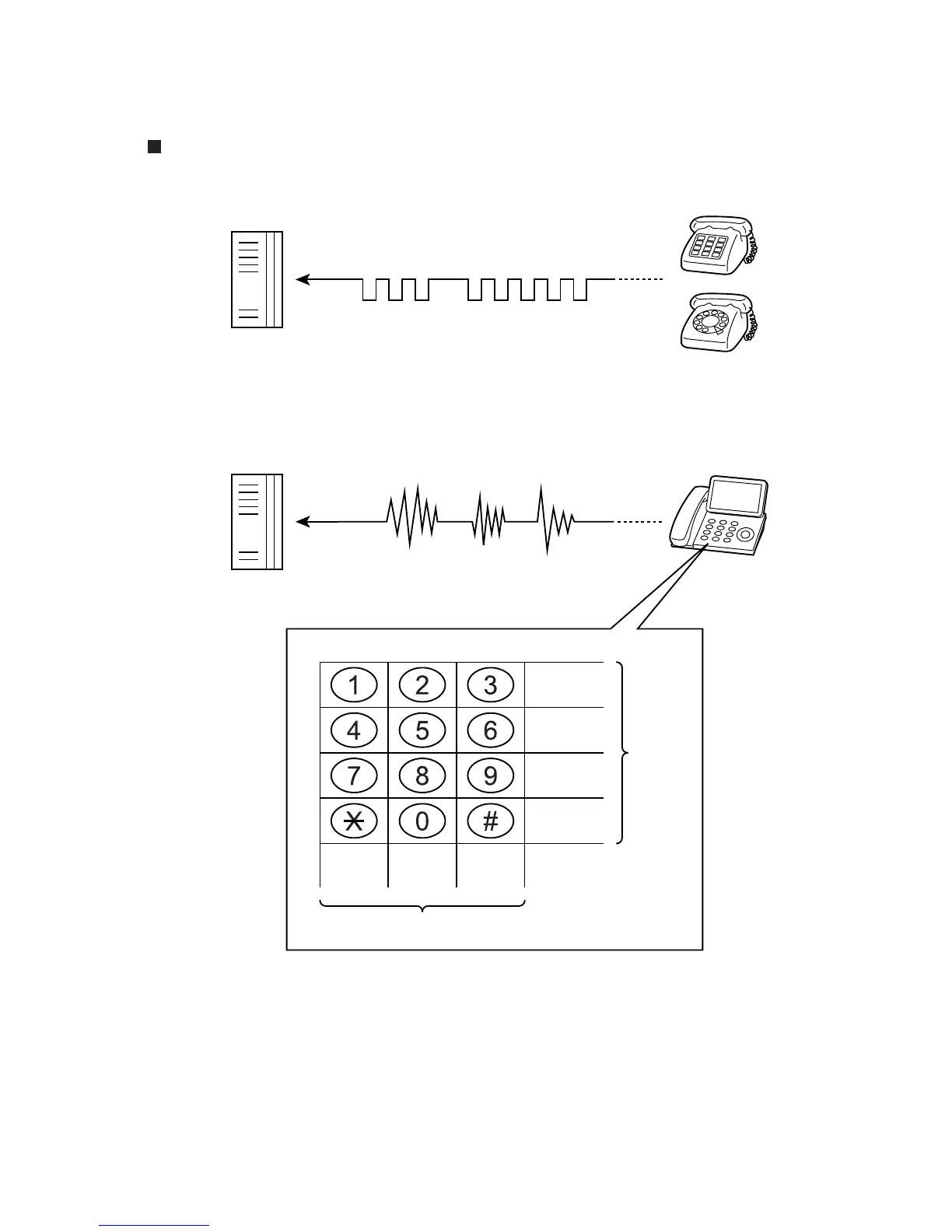 1 2 3
4 5 6
7 8 9
* 0 #