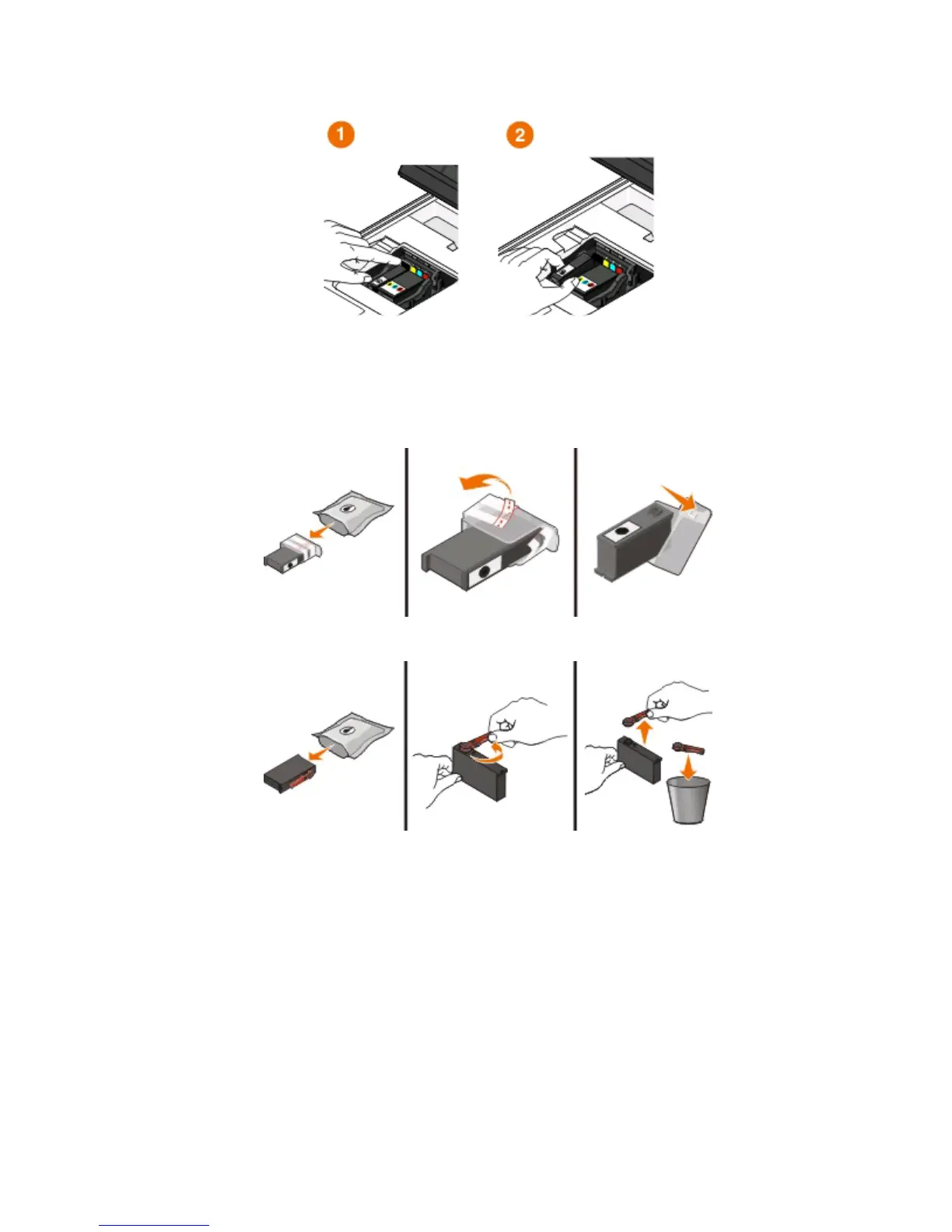 1

2