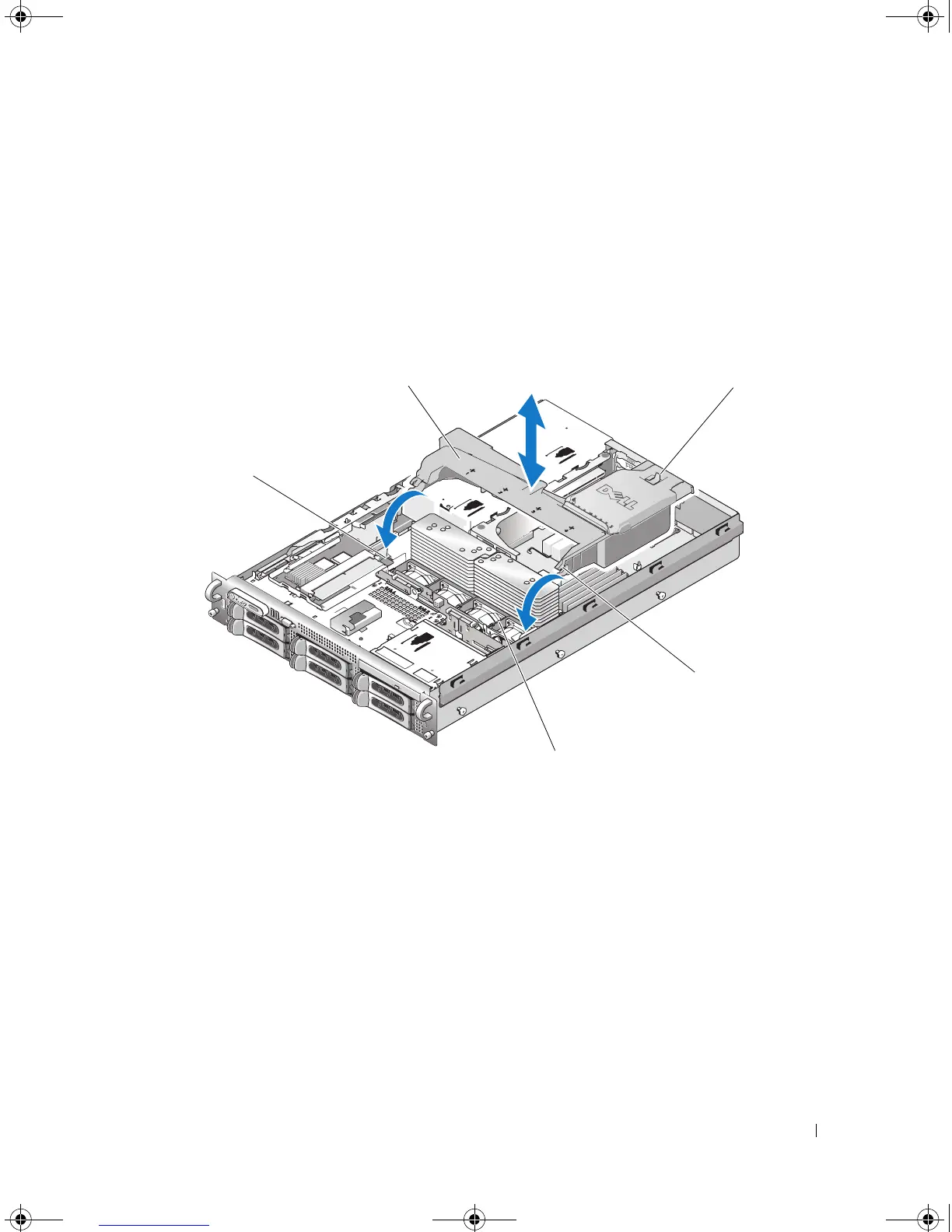 DELL